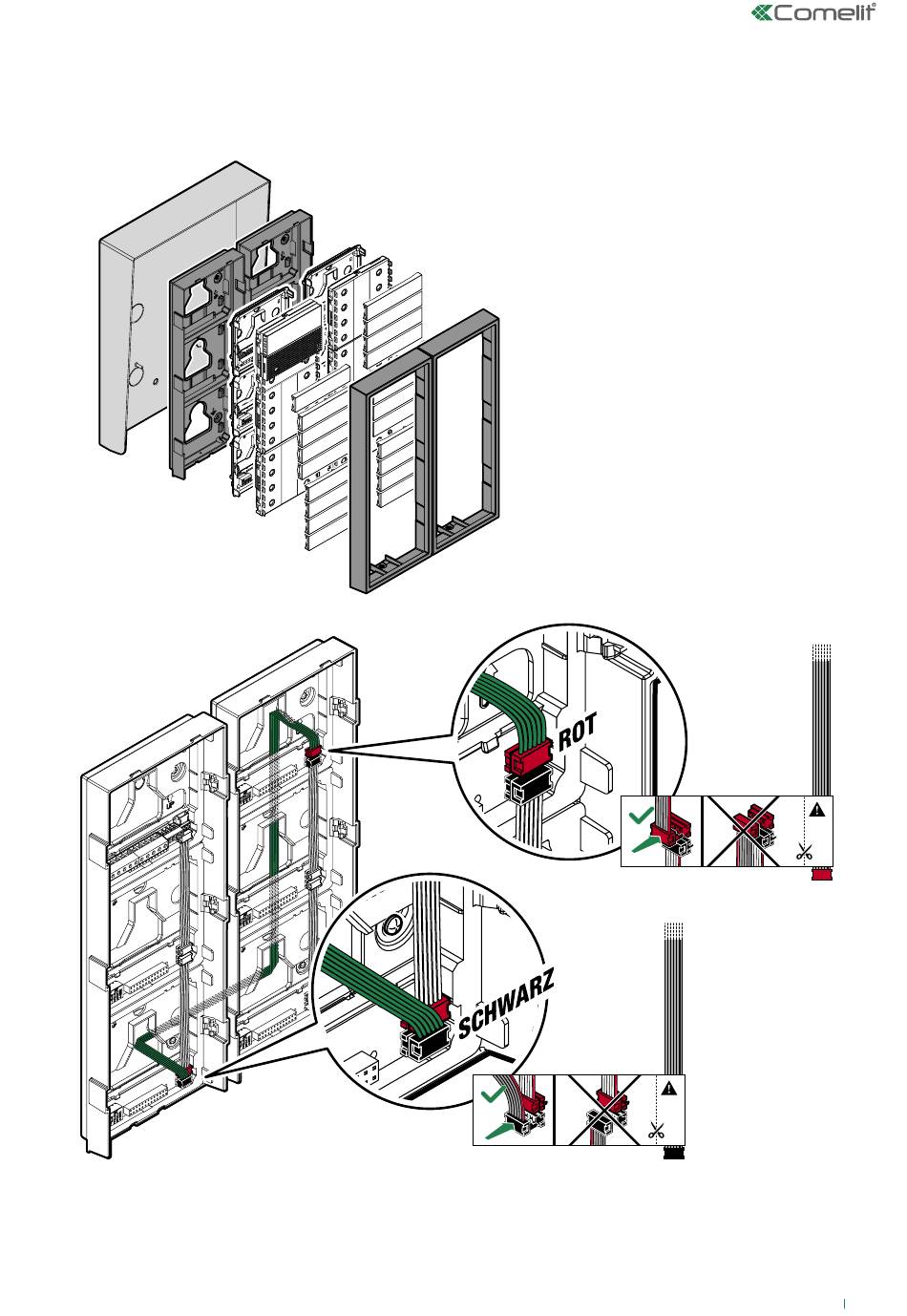 Comelit

ROT

SCHWARZ