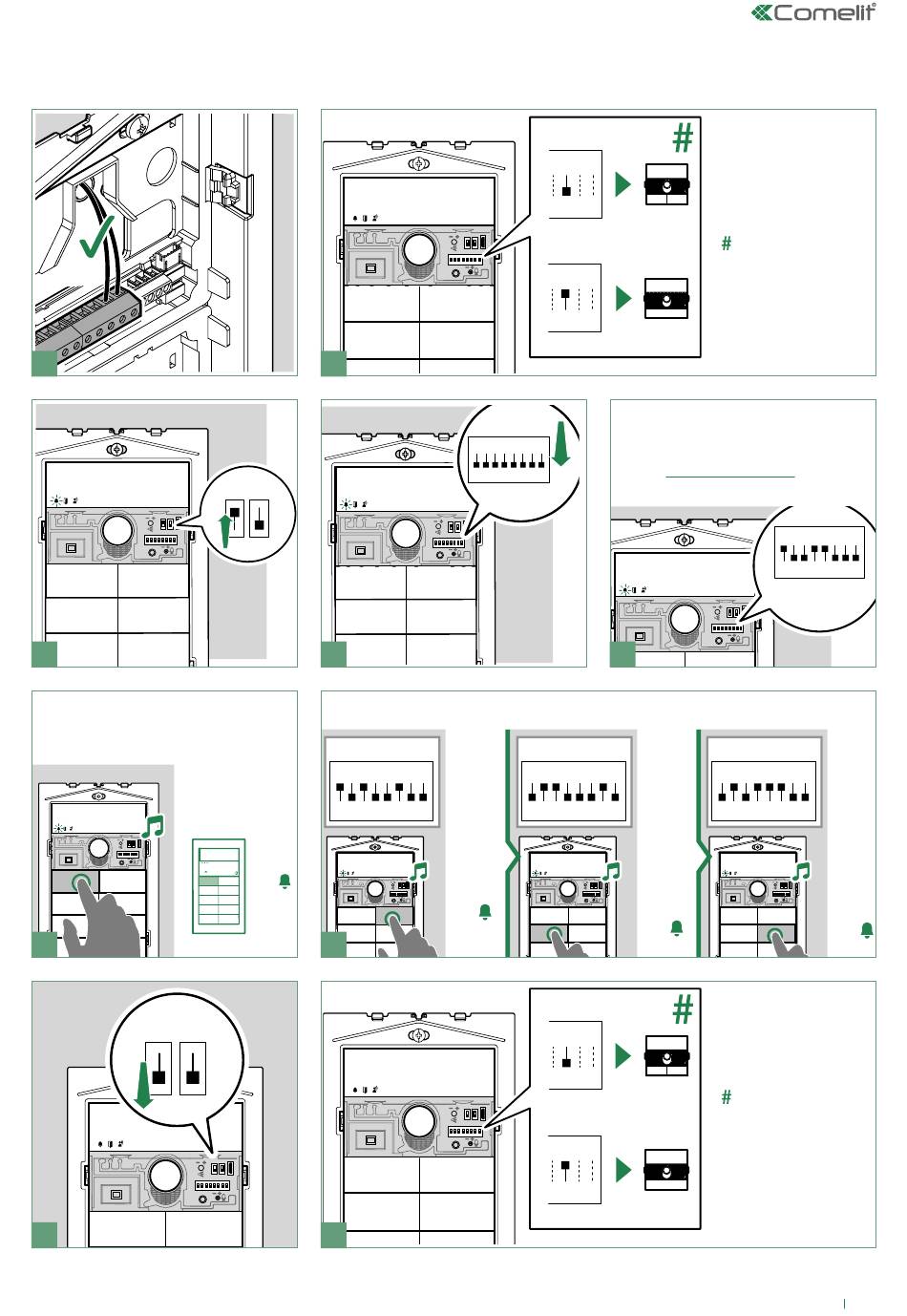 Comelit

#

#

#

#