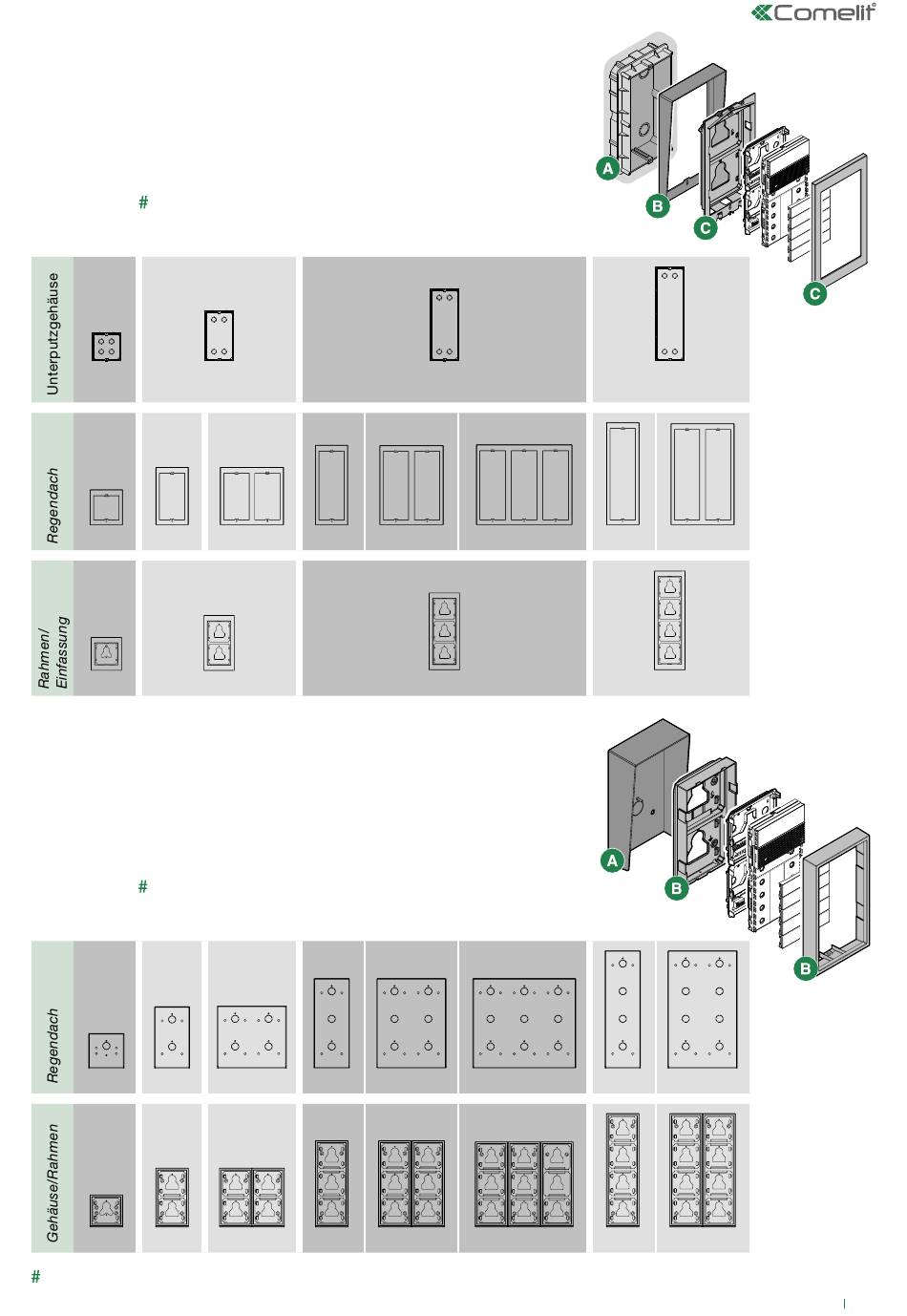 Comelit

A
B
C
C

#

Unterputzgehäuse

Regendach

Rahmen/ Einfassung

A
B
B

#

Regendach

Gehäuse/Rahmen

#