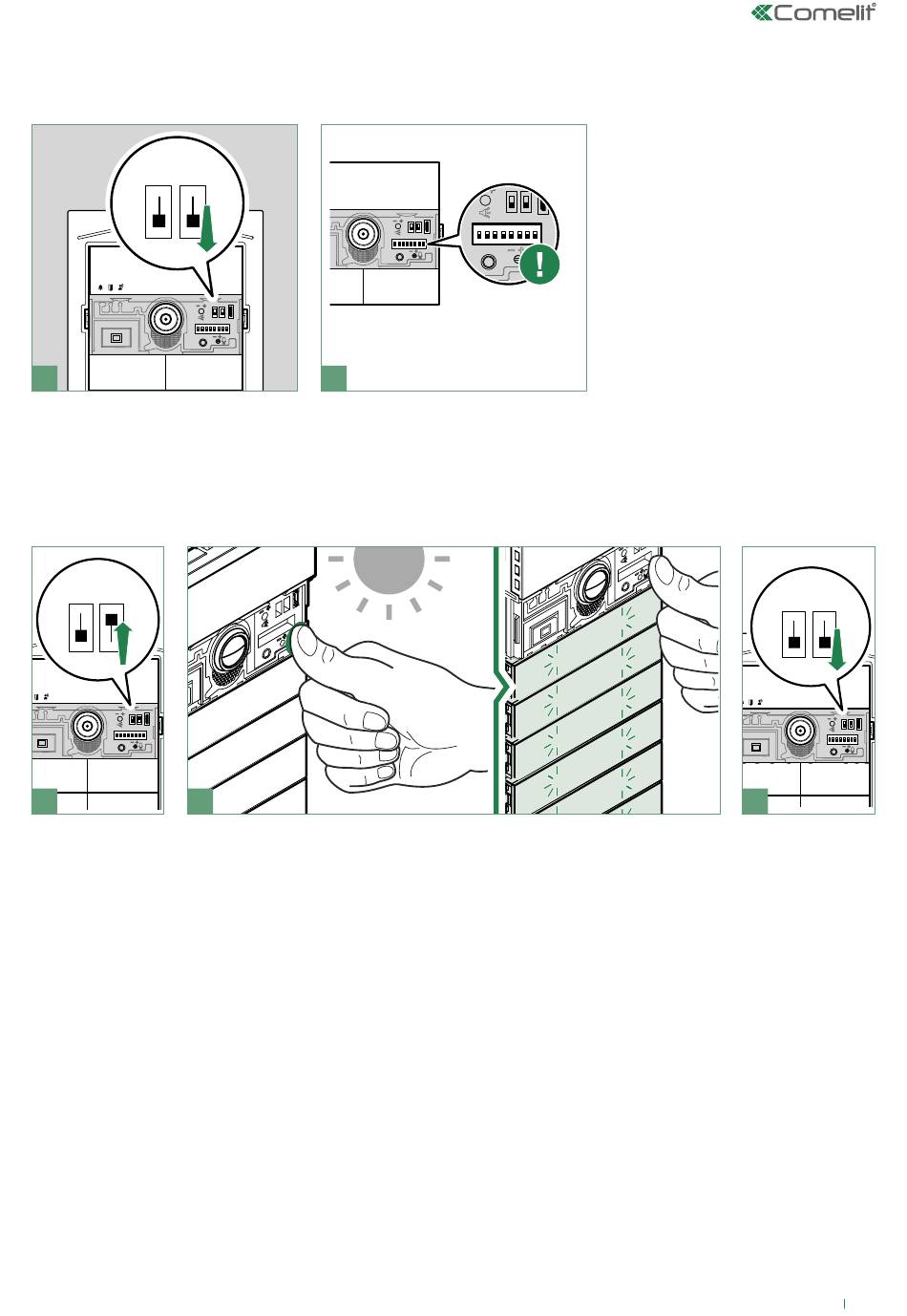 Comelit