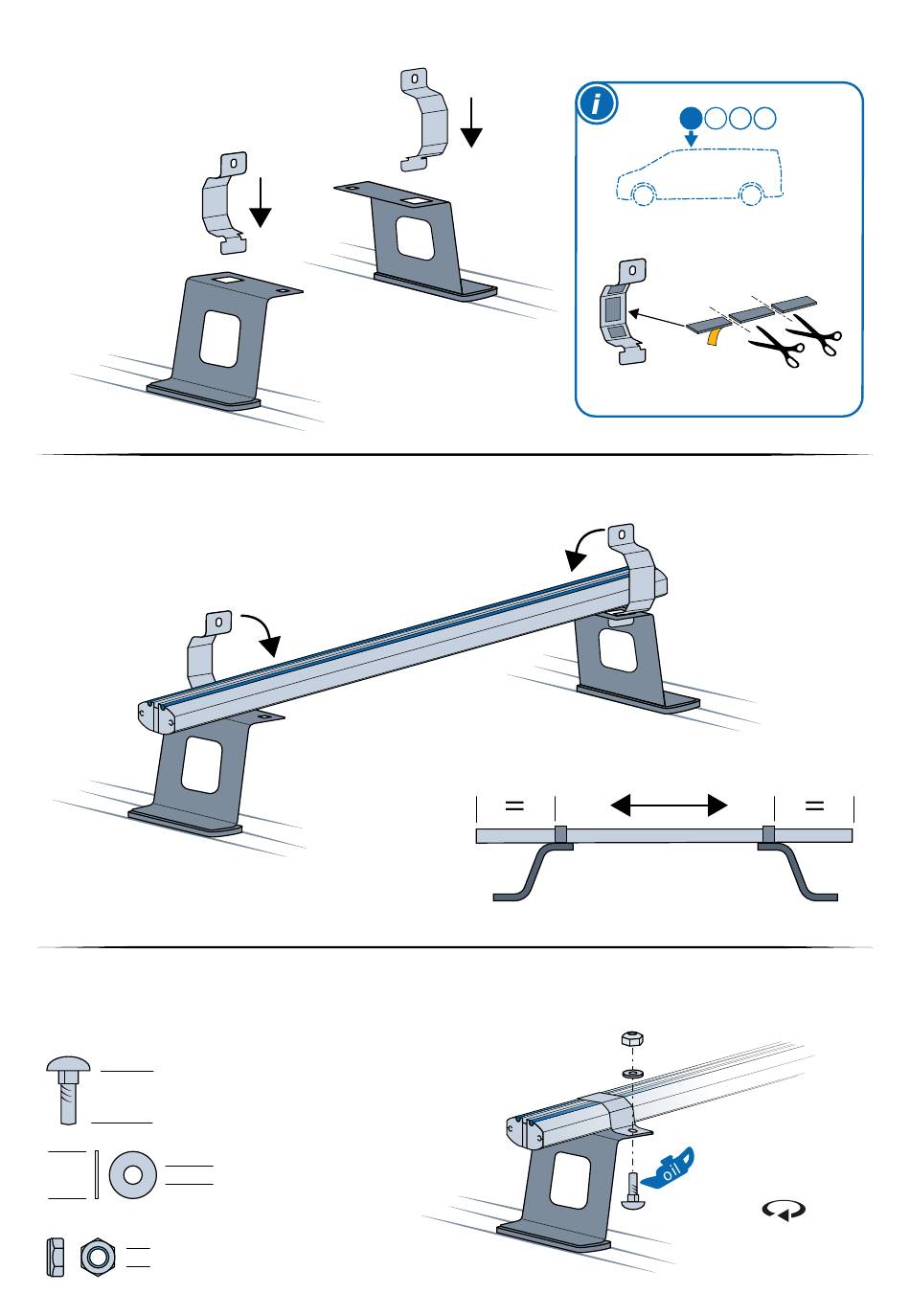 i

=

=

oil