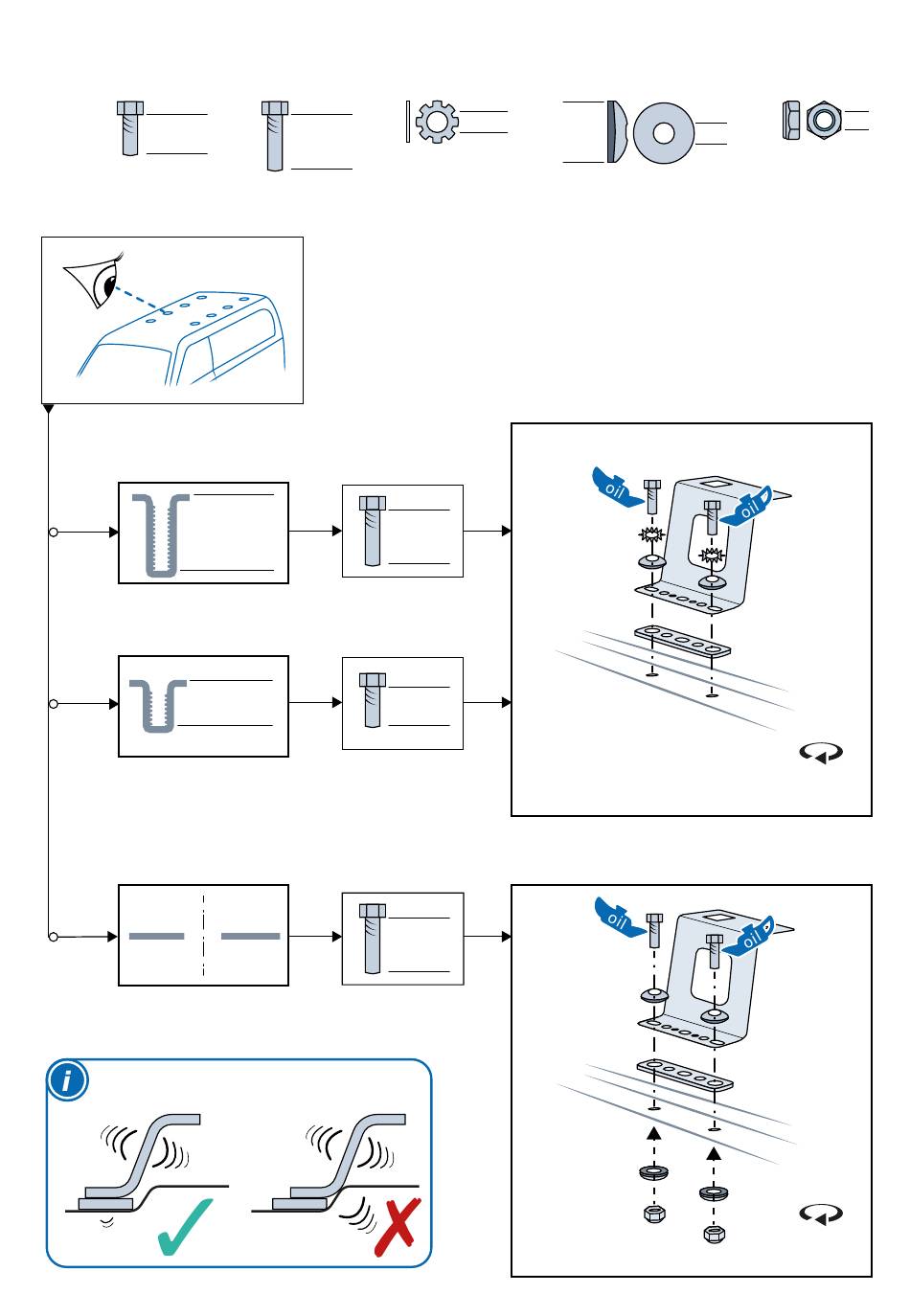 oil
oil
oil
oil
i