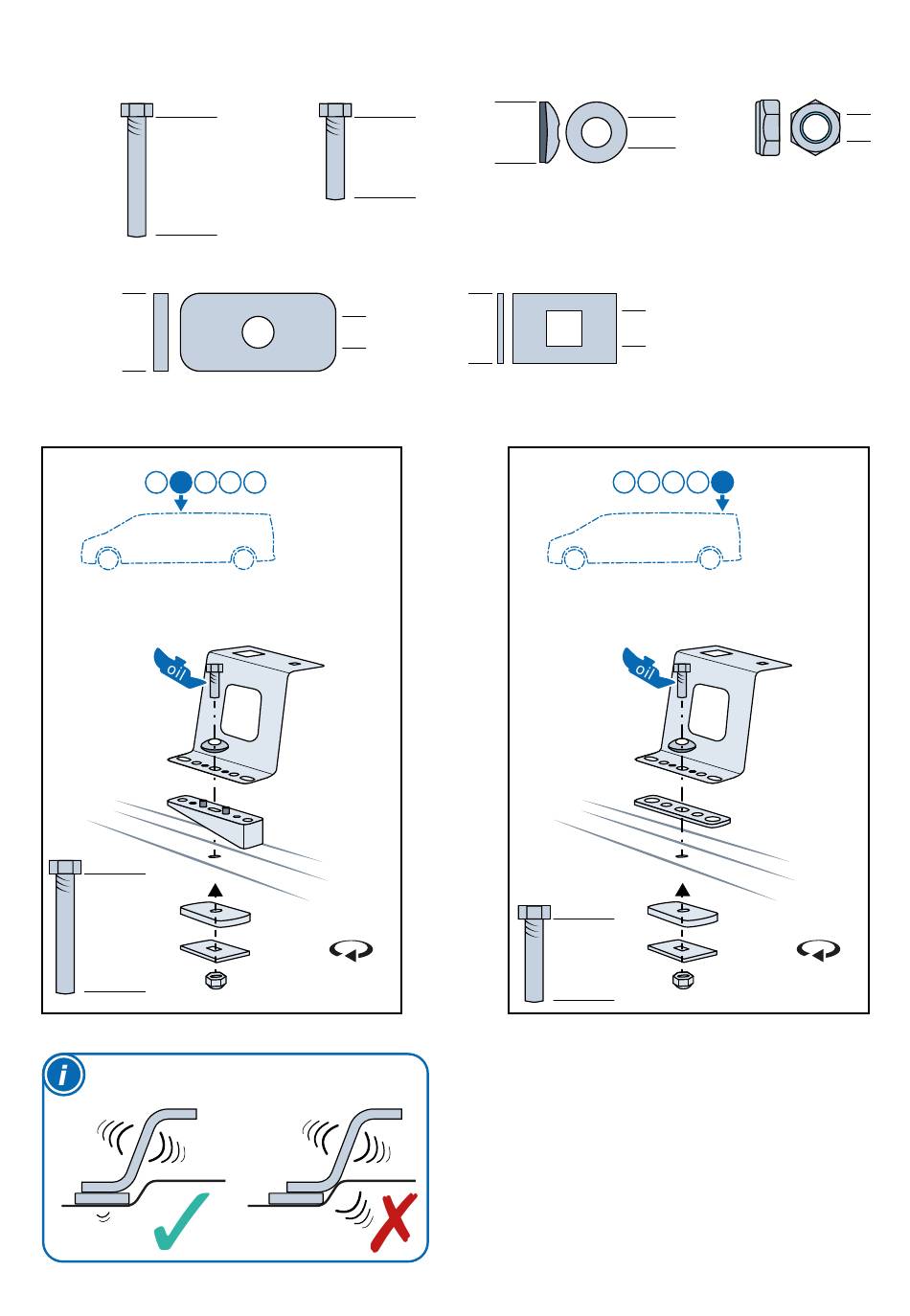 oil

oil

i