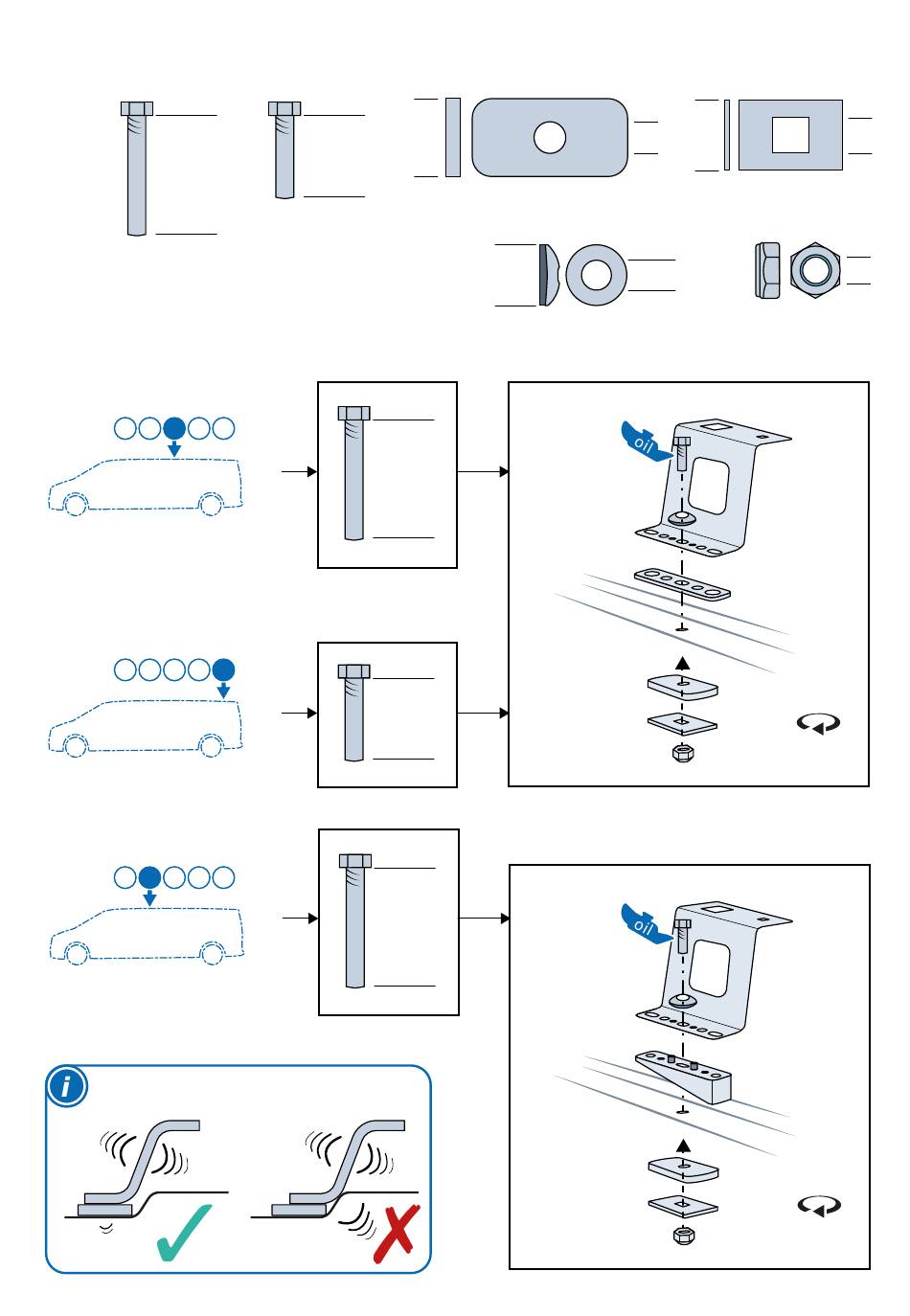 oil

oil

i