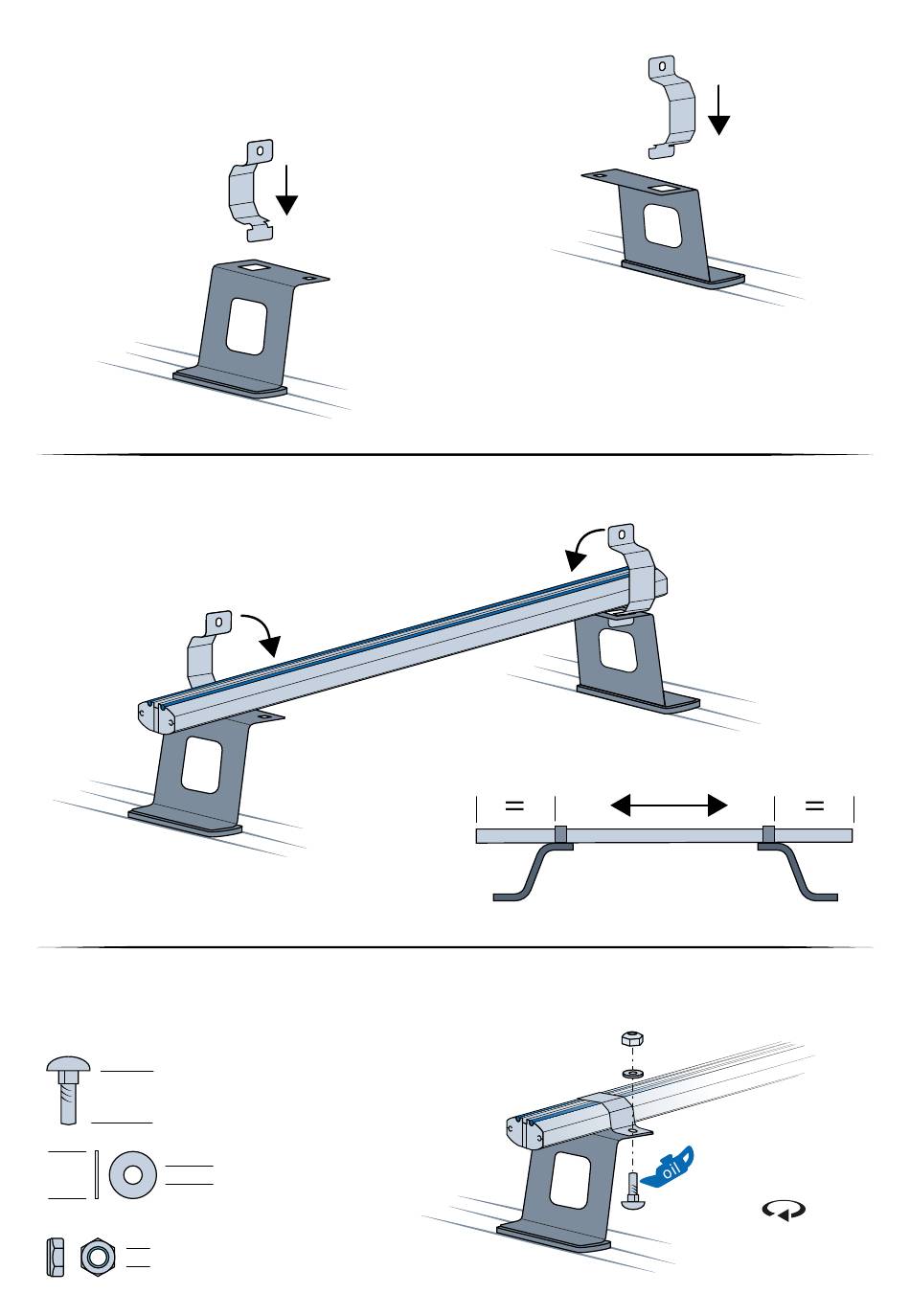 =

=

oil