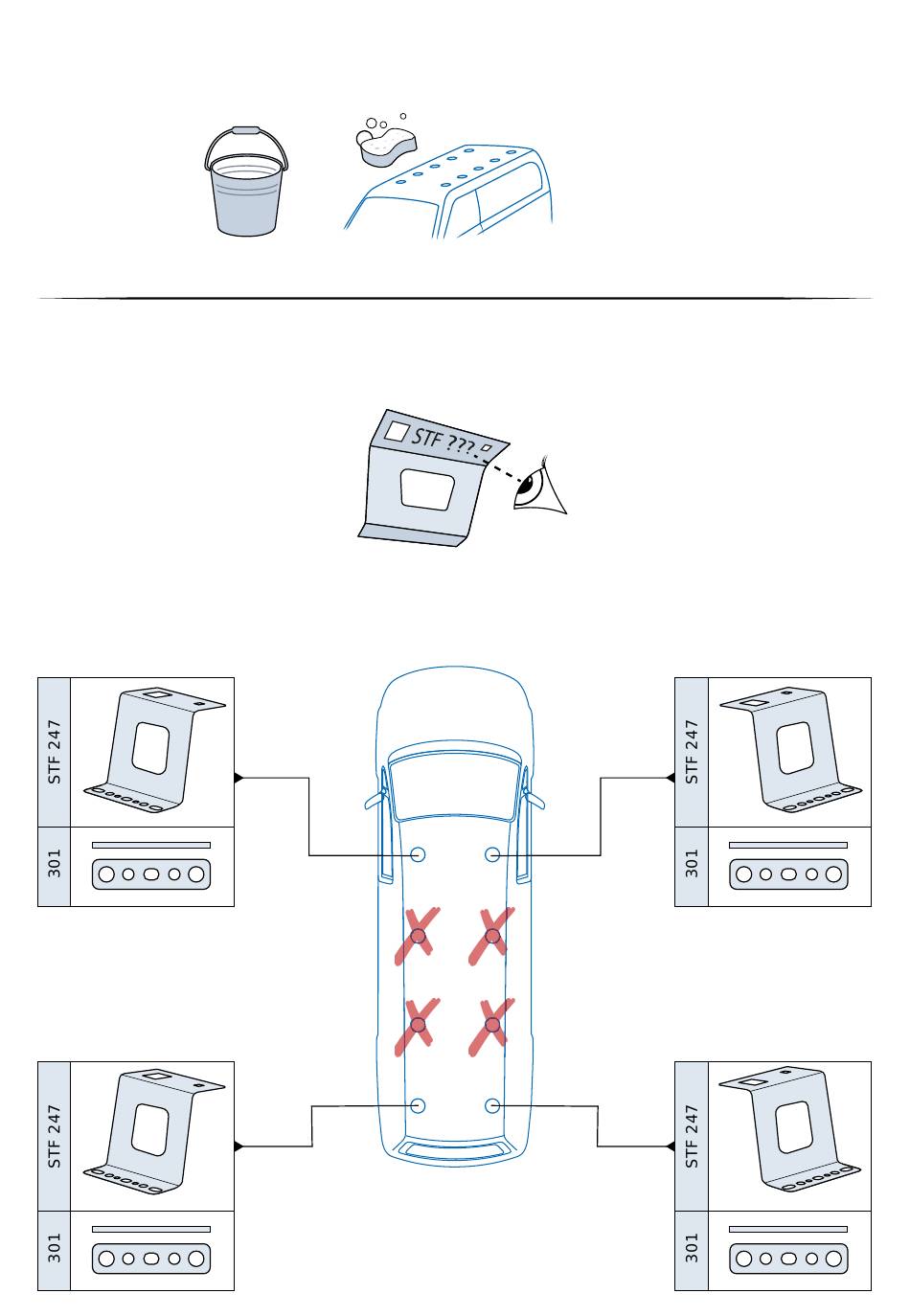 STF ???

STF 247

301

STF 247

301

STF 247

301

STF 247

301