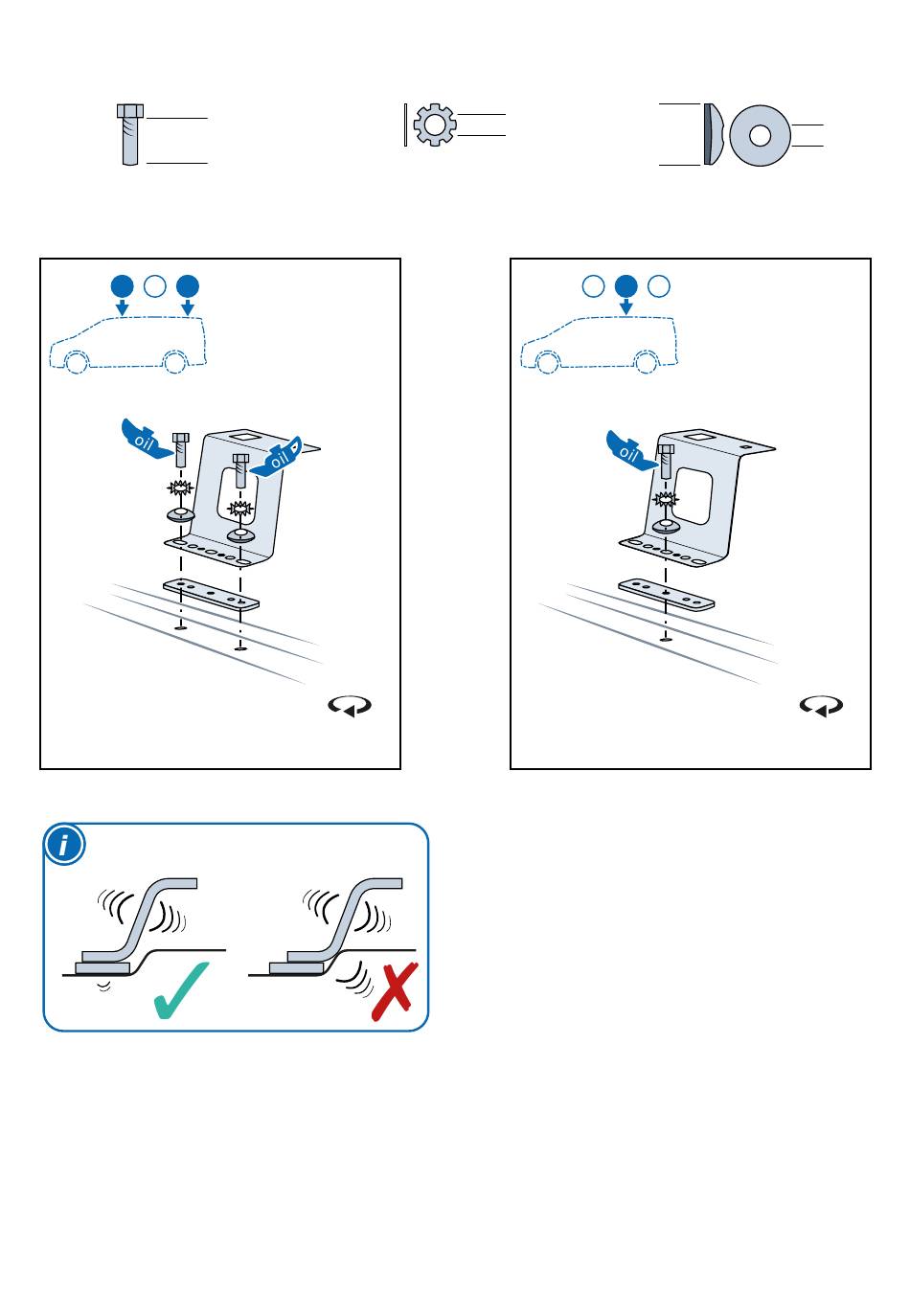 oil
oil
oil
i