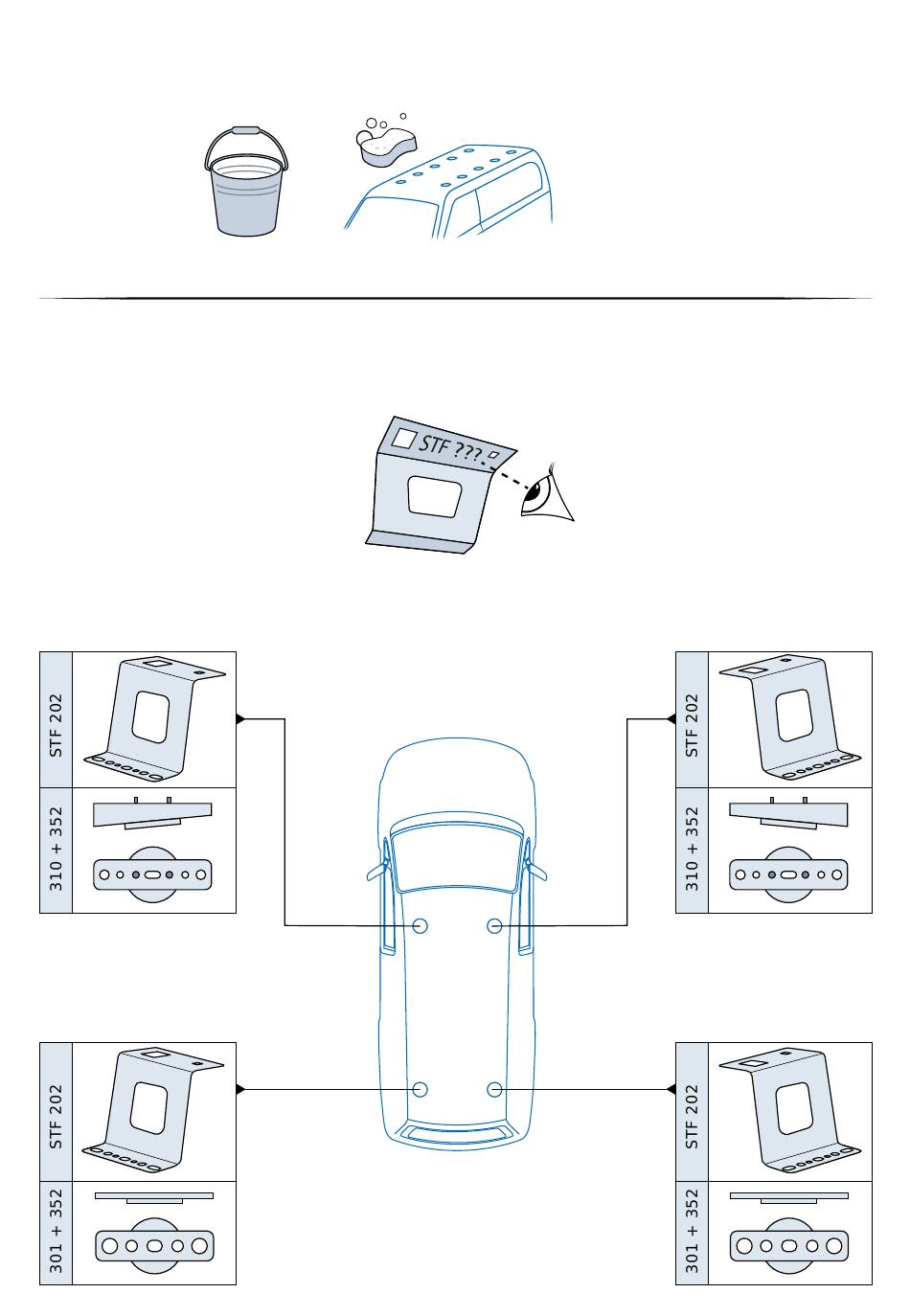 STF ???

STF 202

310 + 352

STF 202

310 + 352

STF 202

301 + 352

STF 202

301 + 352