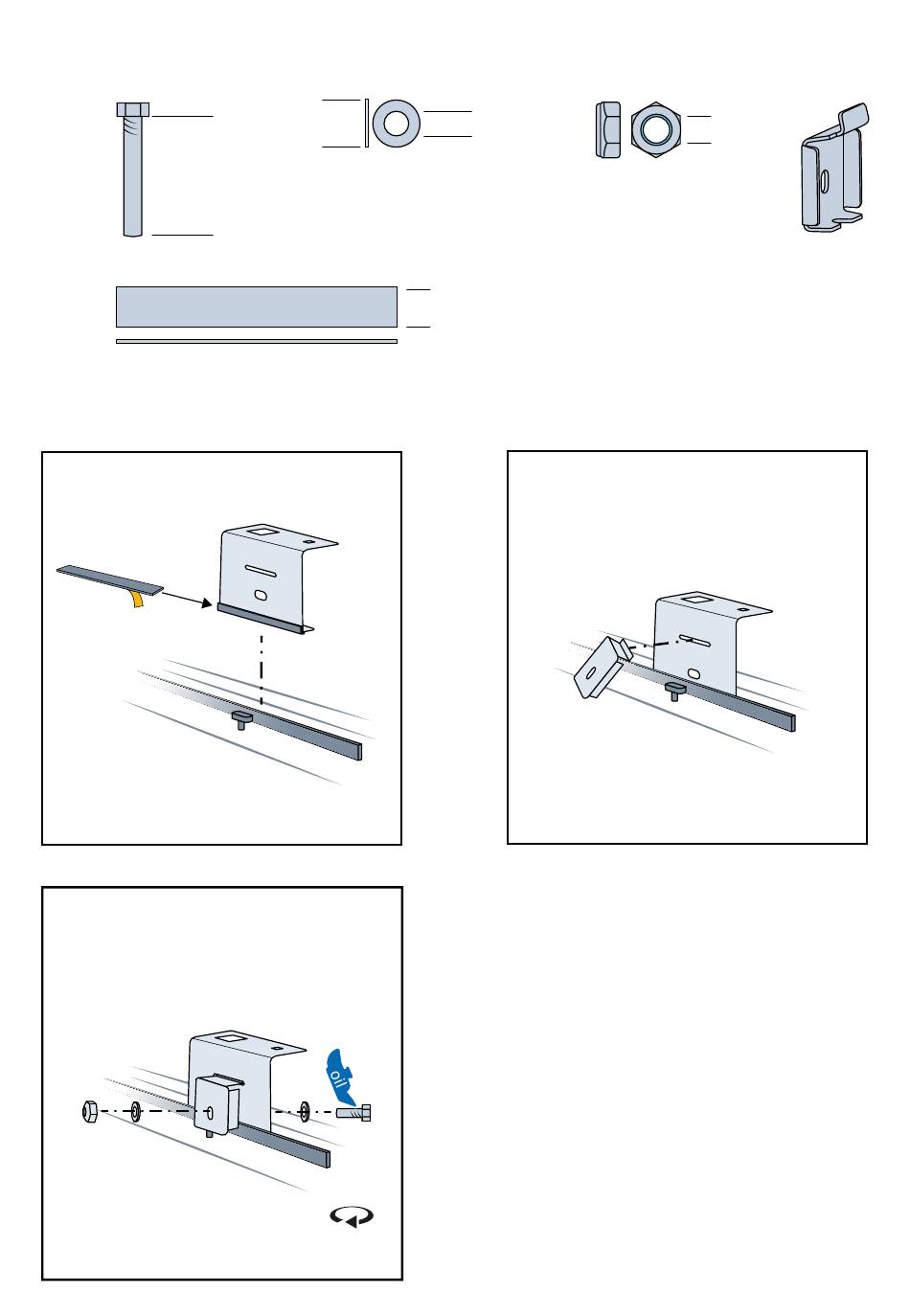 oil