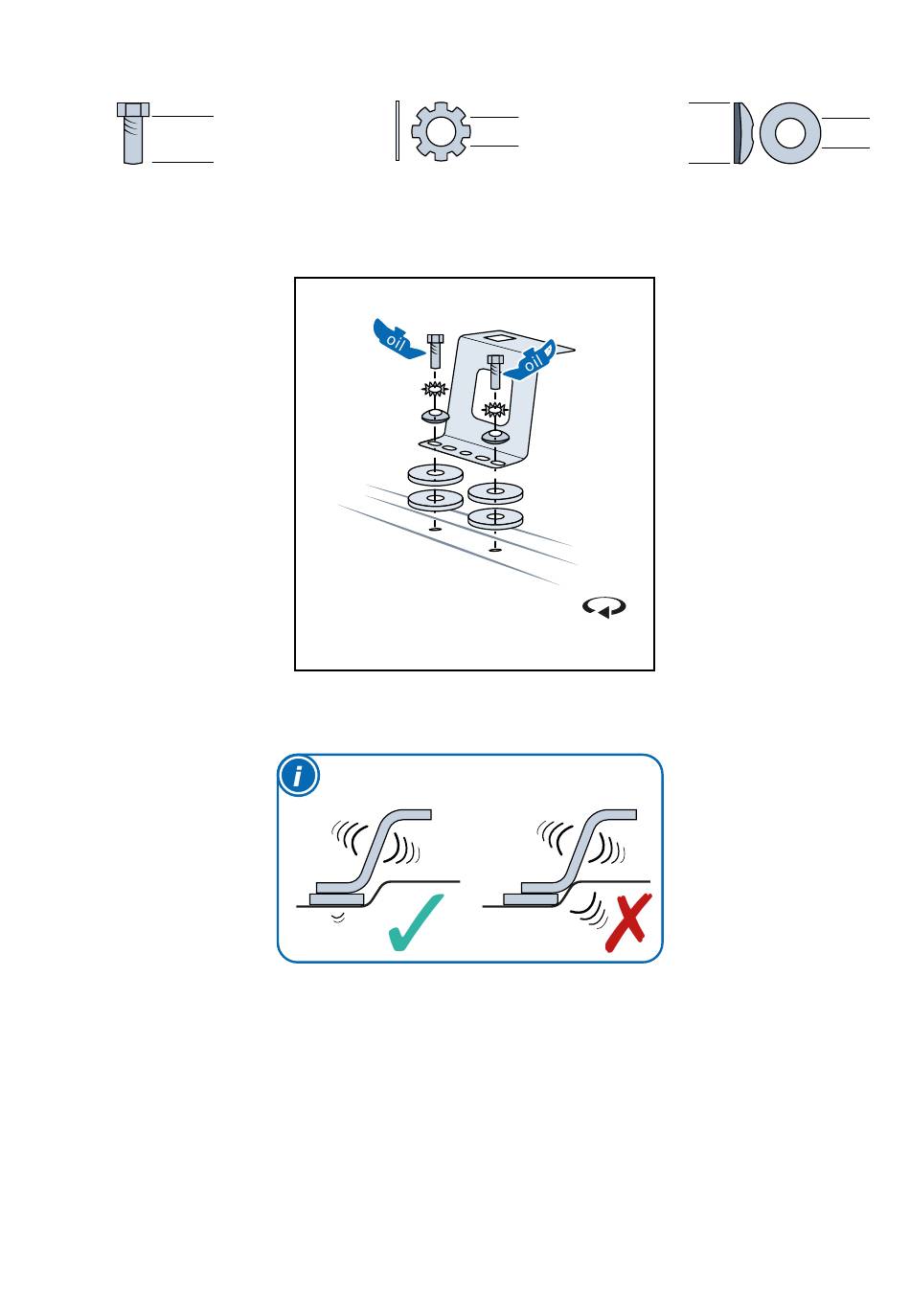 oil

oil

i