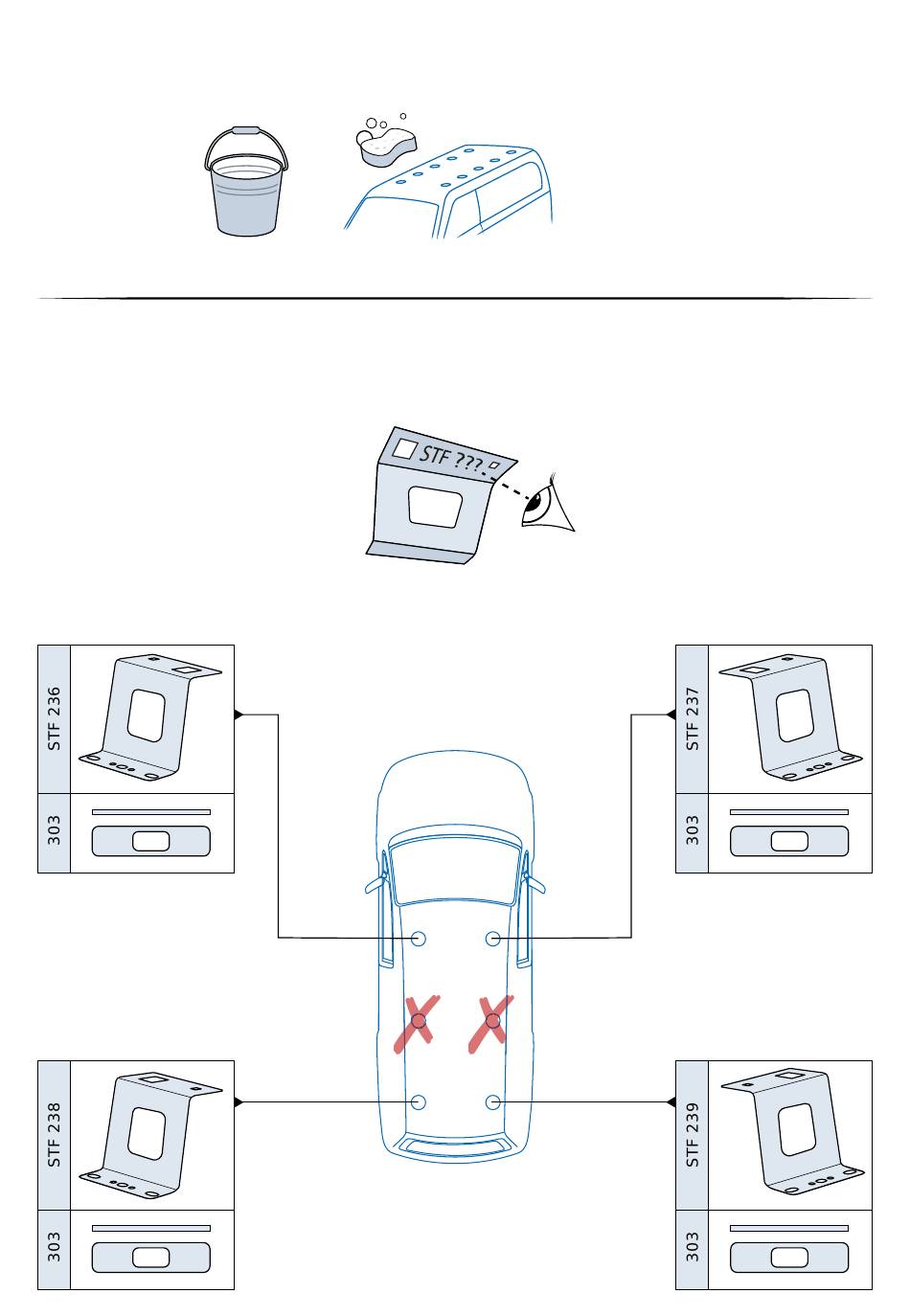 STF ???

STF 236

303

STF 237

303

STF 238

303

STF 239

303