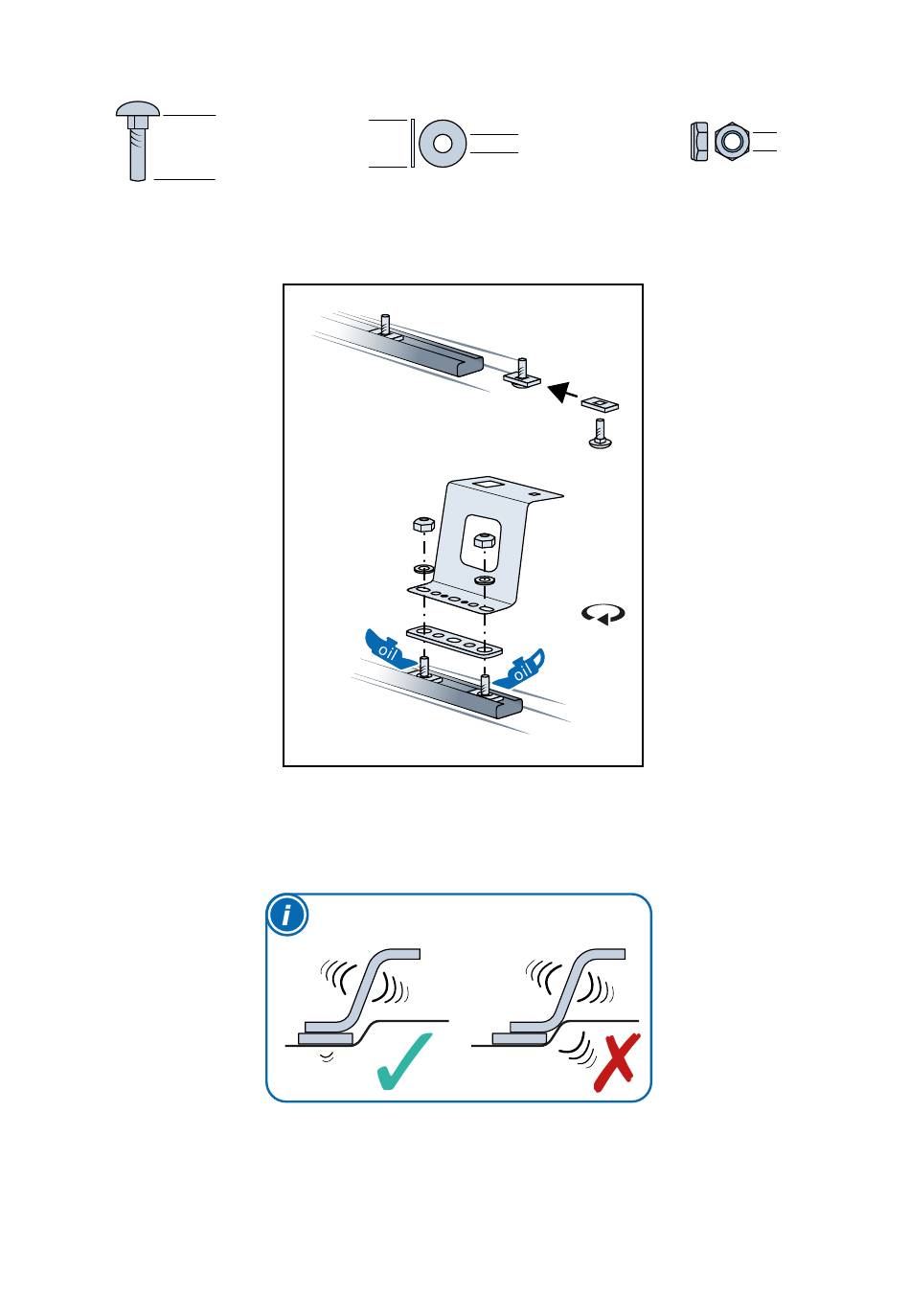 oil

oil

i