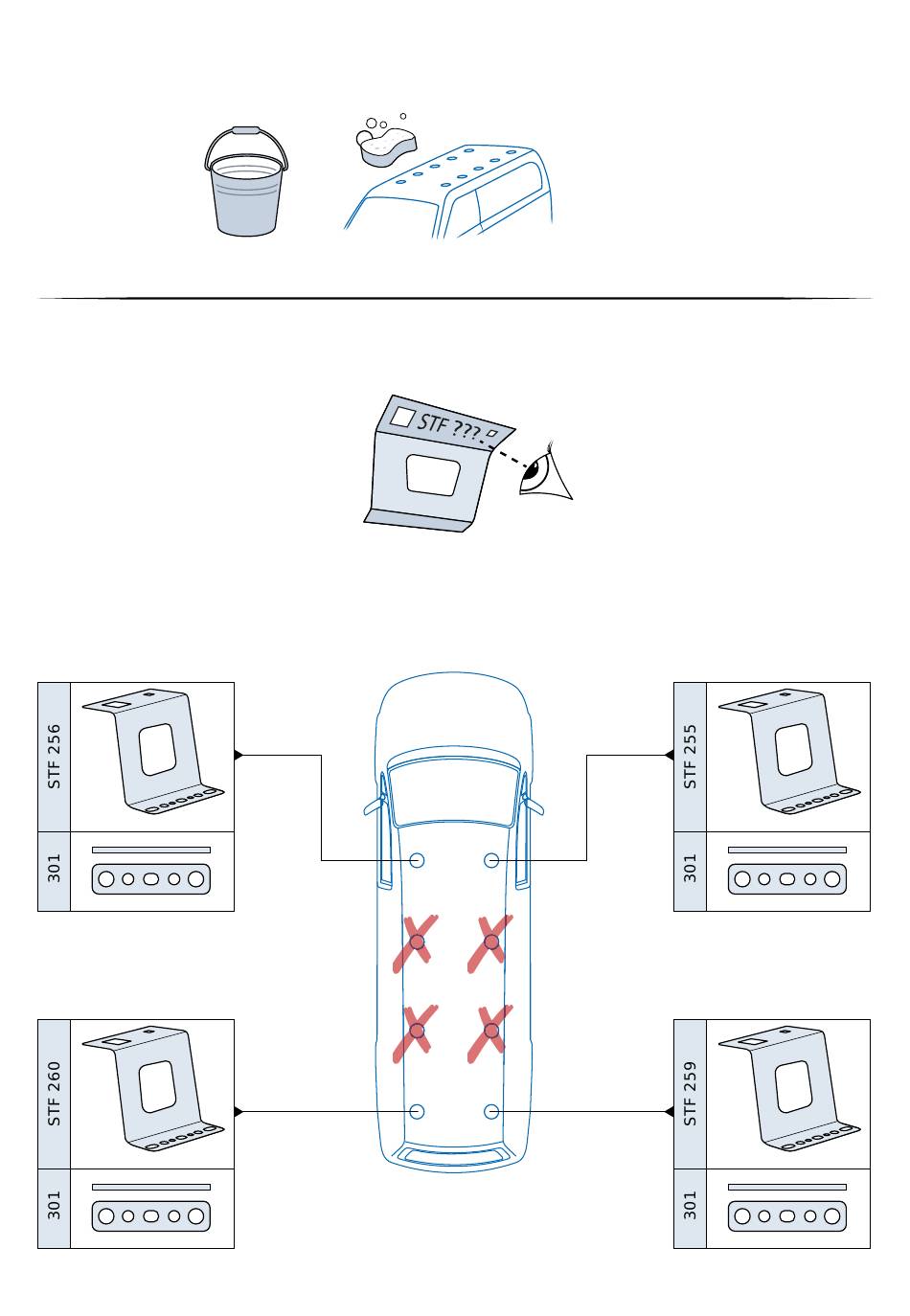 STF ???

STF 256

301

STF 255

301

STF 260

301

STF 259

301