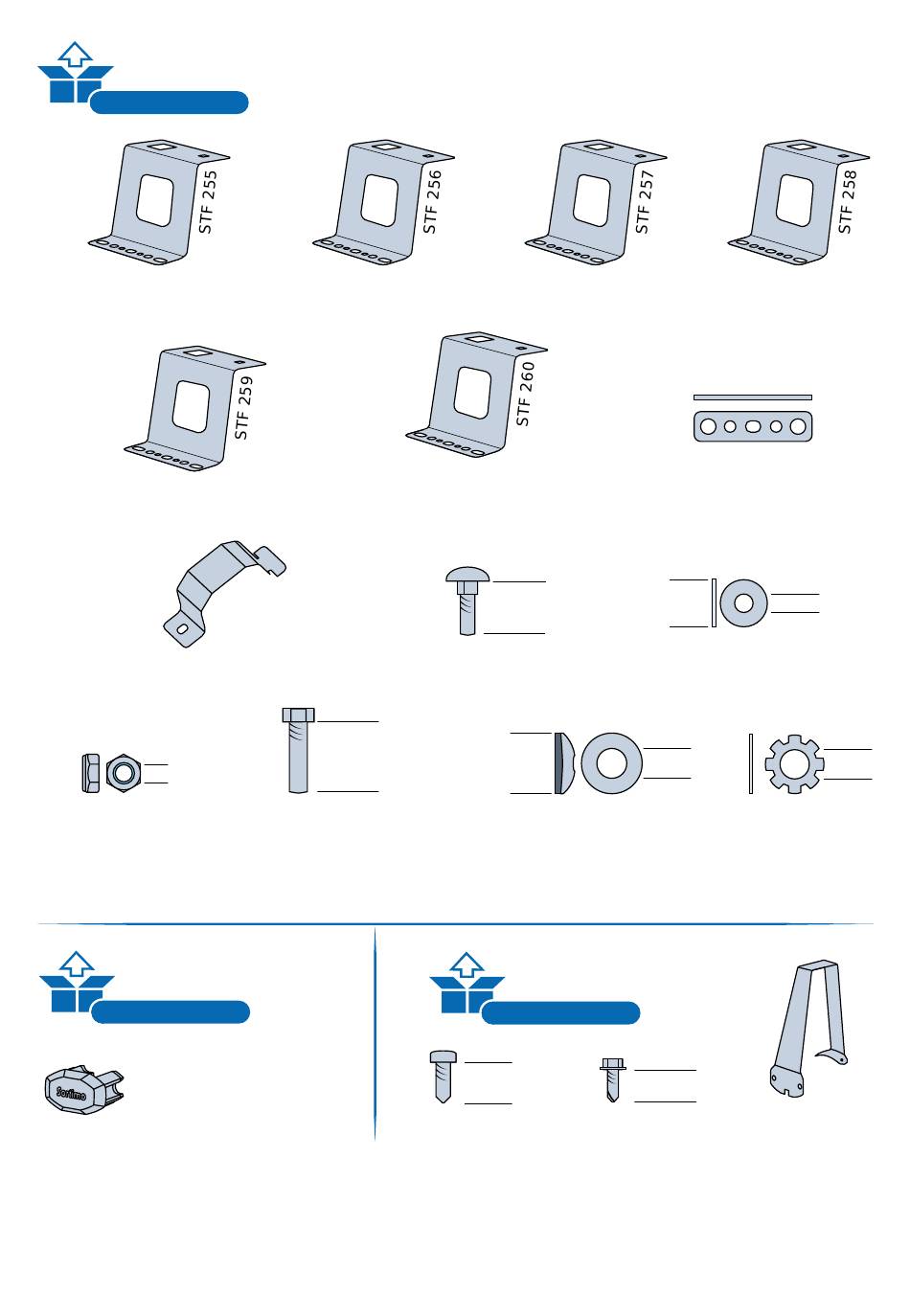 STF 255

STF 256

STF 257

STF 258

STF 259

STF 260

Sortimo