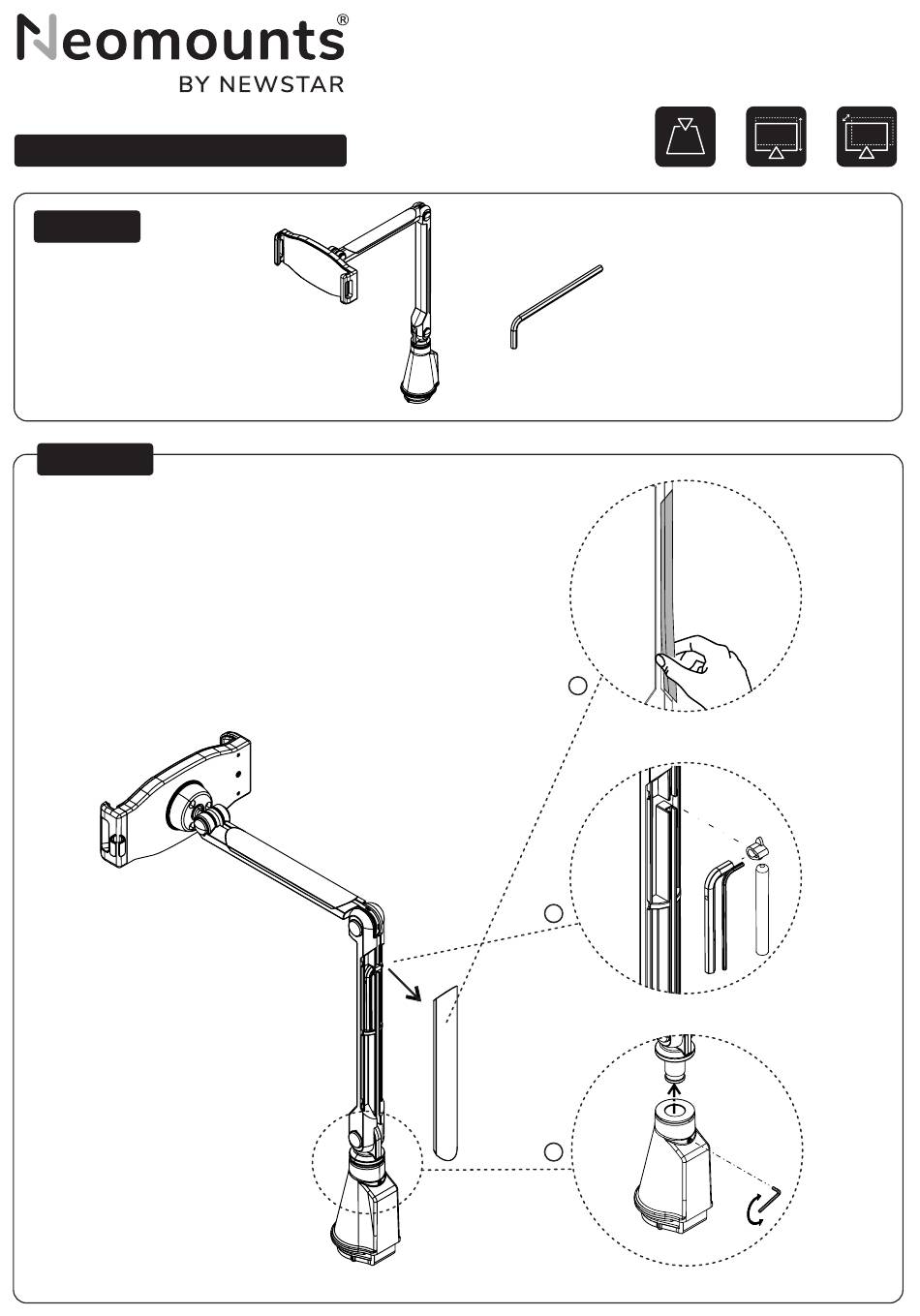 Neomounts®
BY NEWSTAR