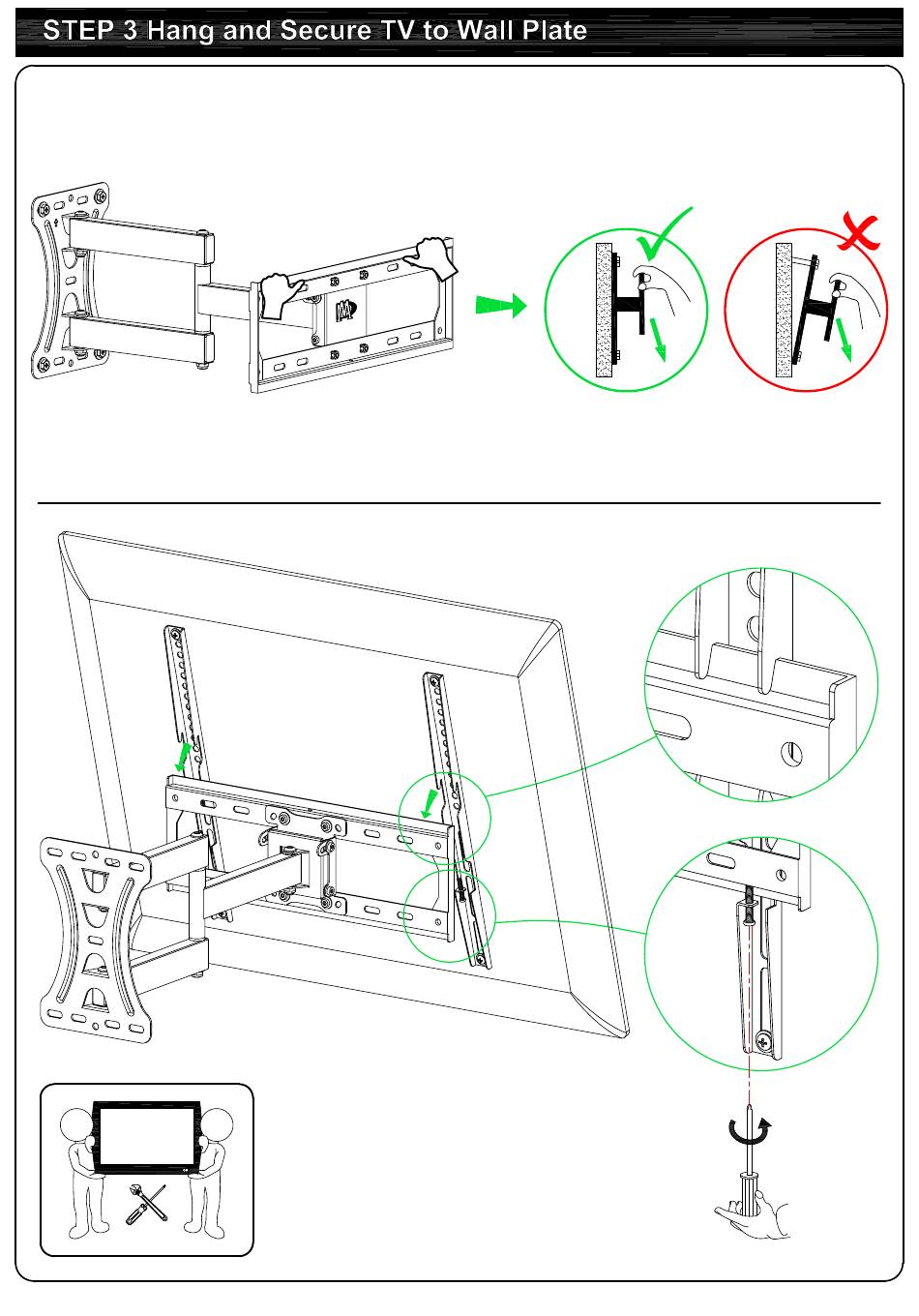 STEP 3 Hang and Secure TV to Wall Plate