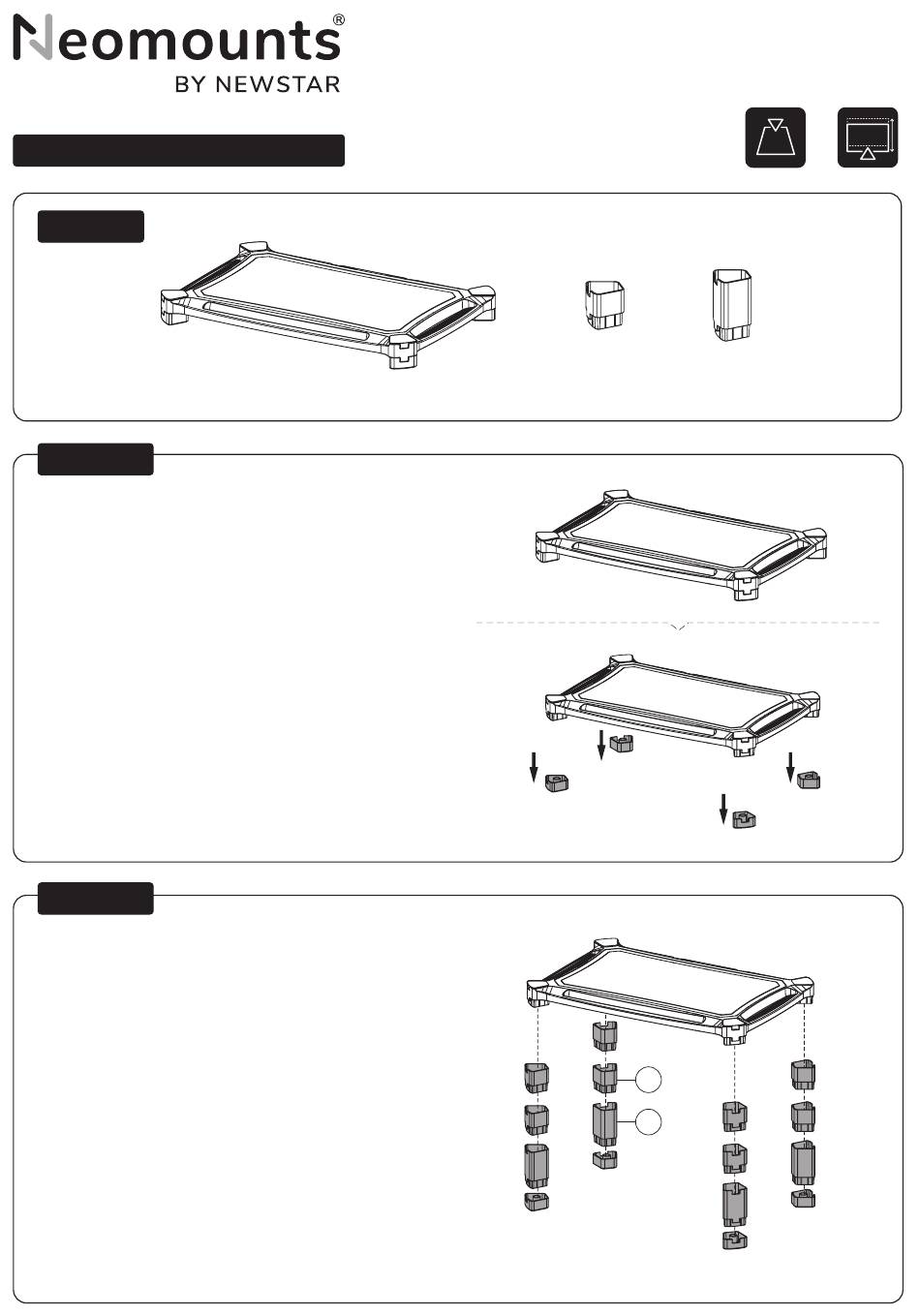 Neomounts®
BY NEWSTAR