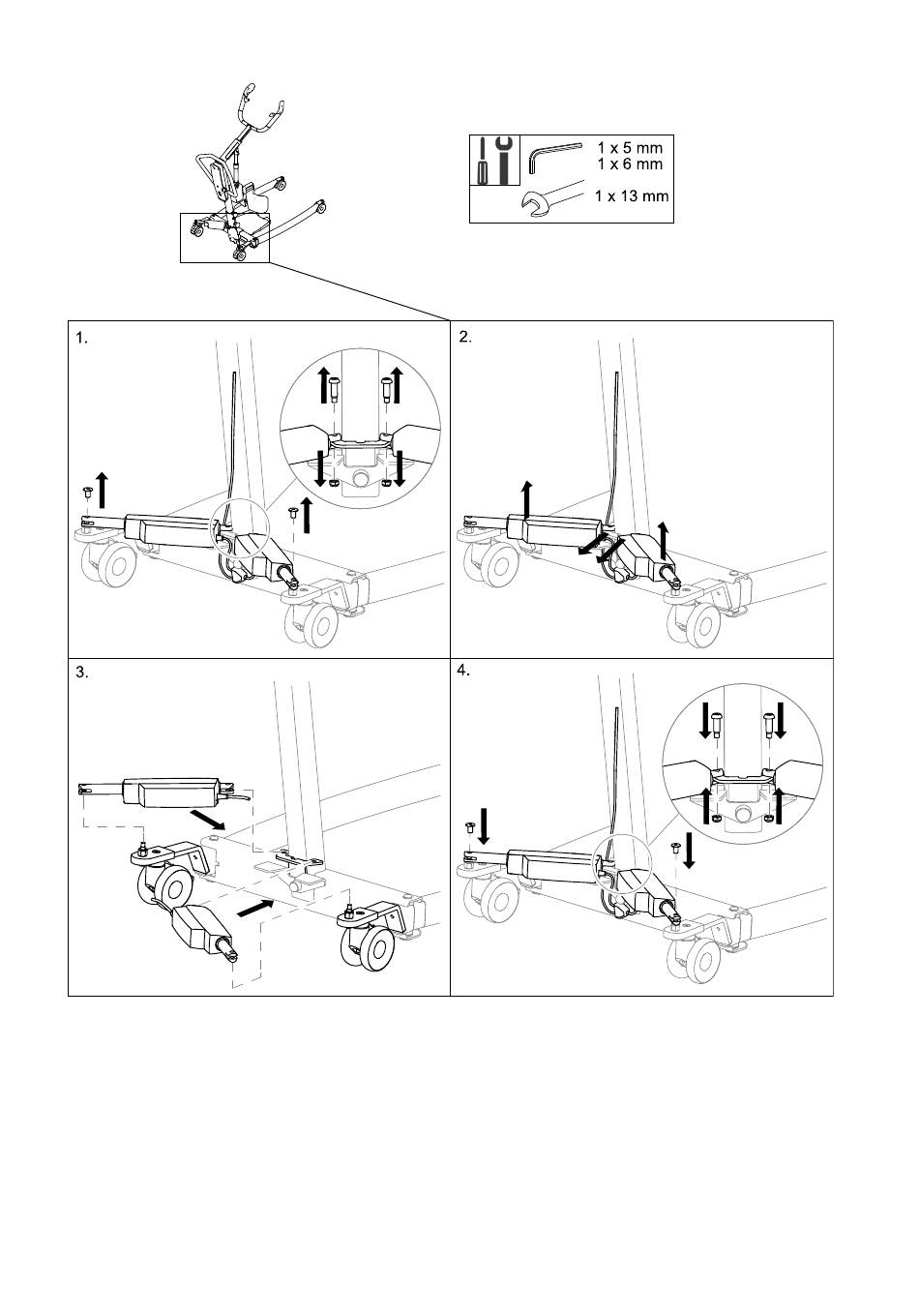 1 x 5 mm
1 x 6 mm
1 x 13 mm

1.

2.

3.

4.