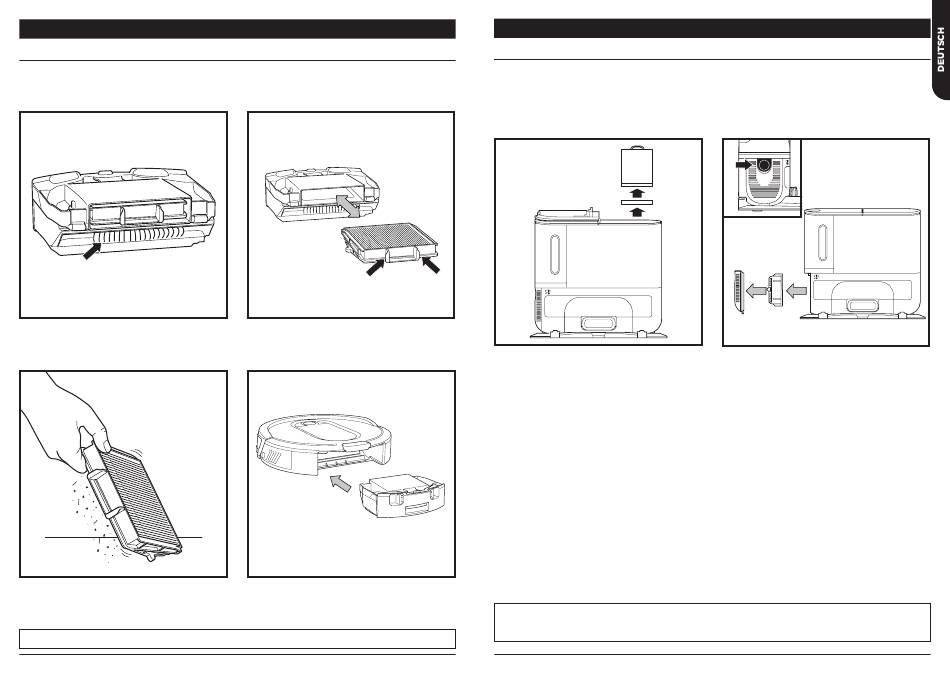 DEUTSCH