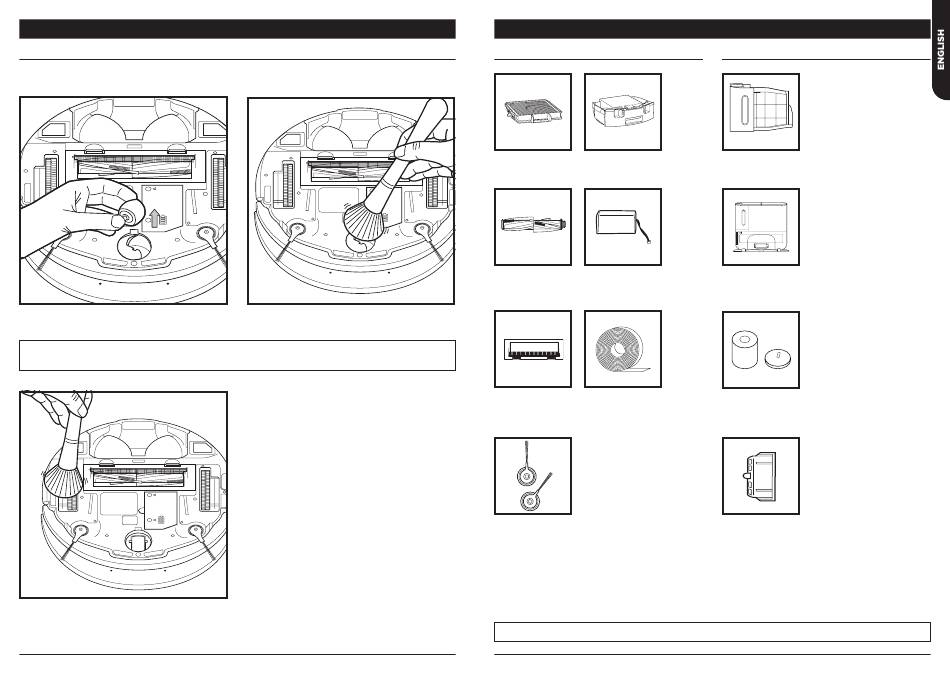 ENGLISH