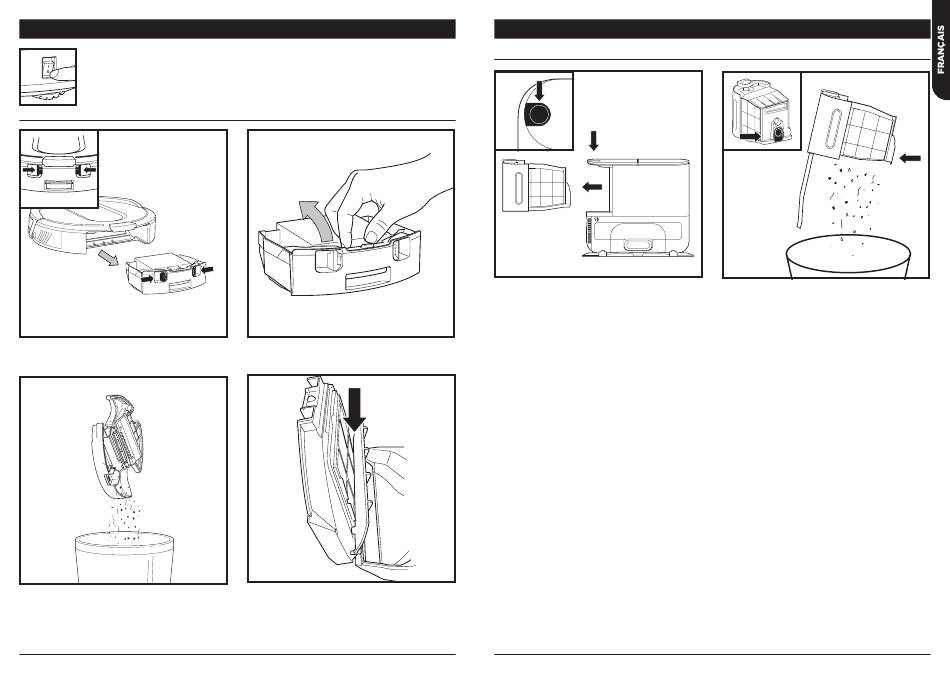 FRANÇAIS