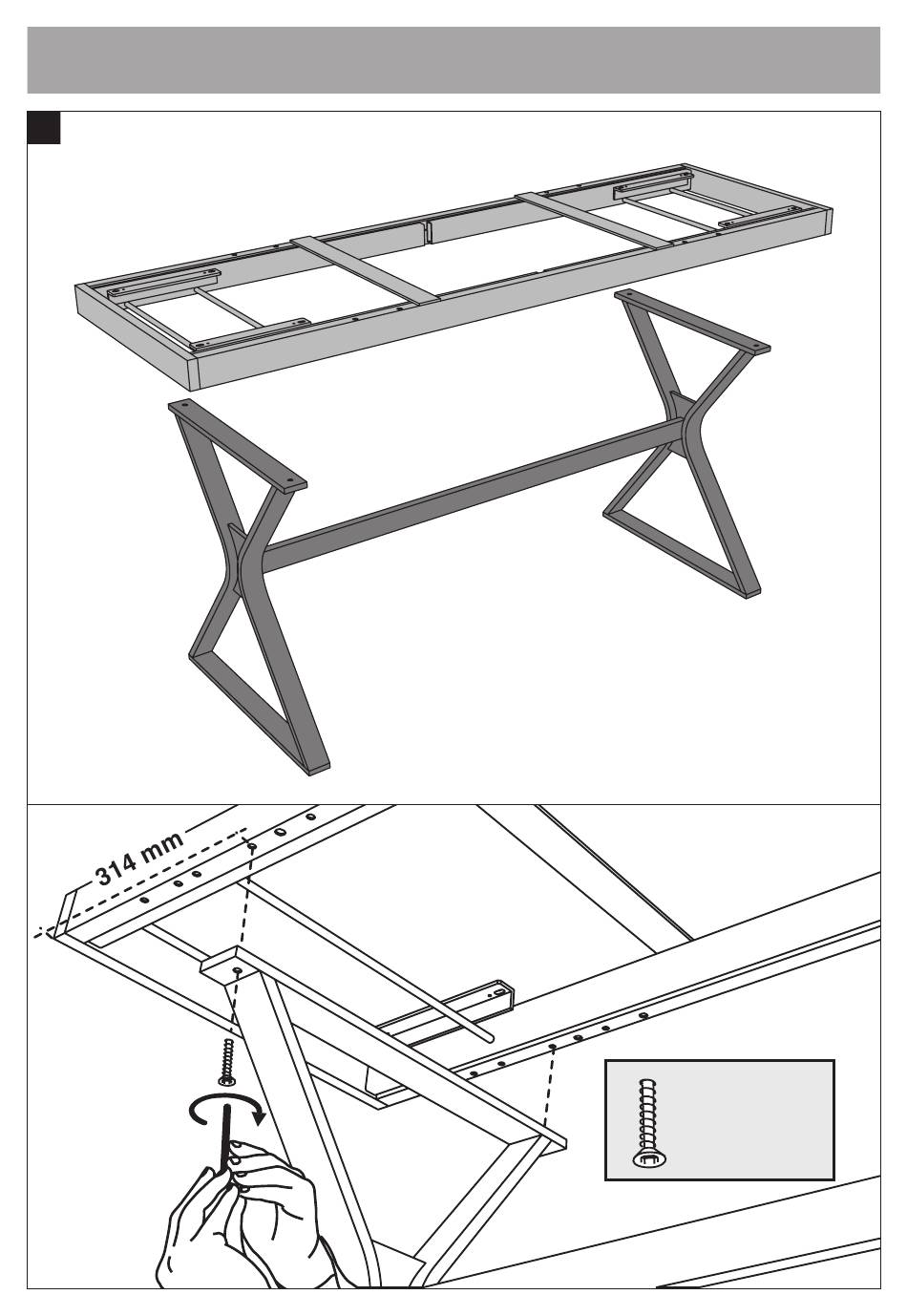 314 mm