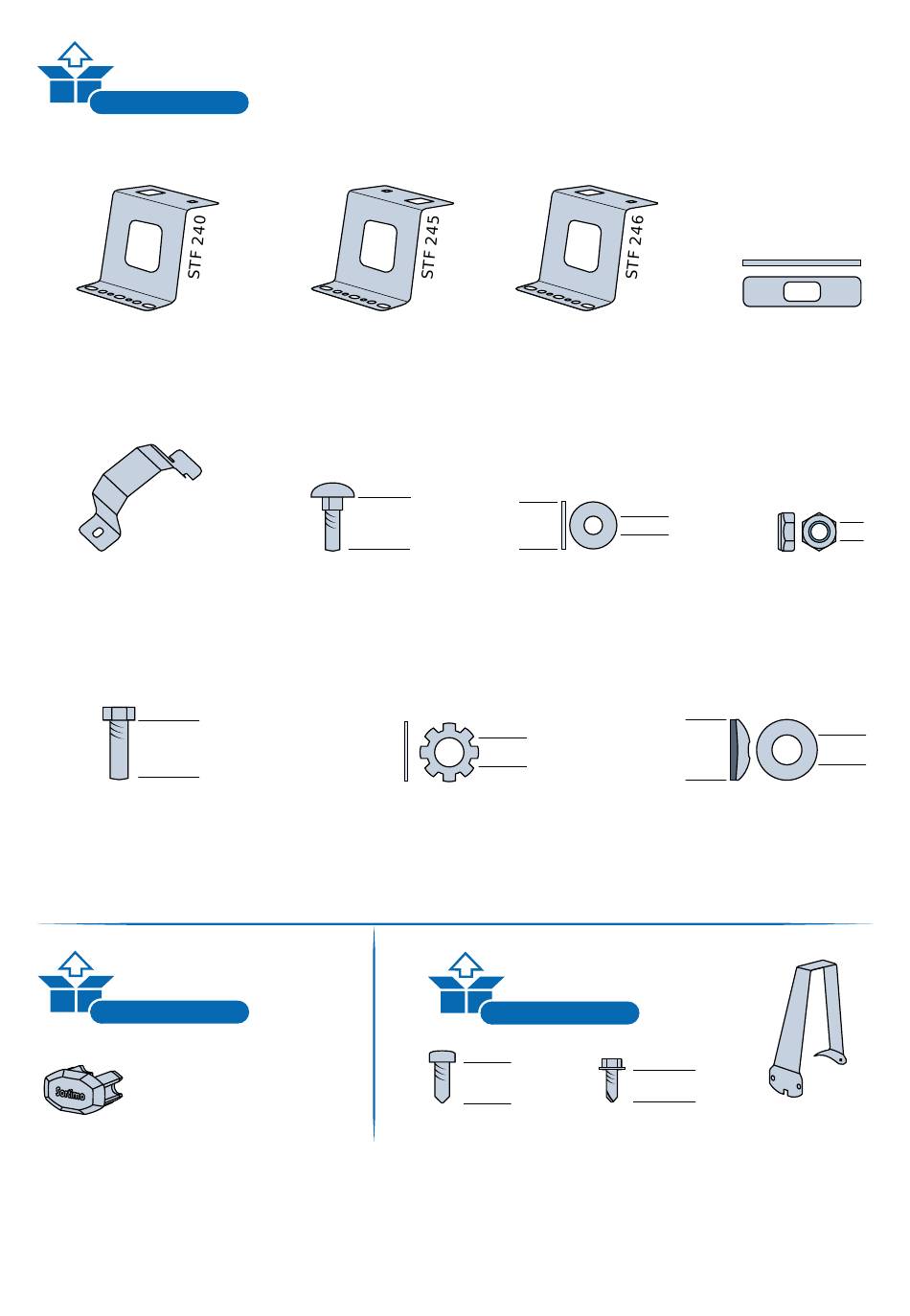 STF 240

STF 245

STF 246

Sortimo