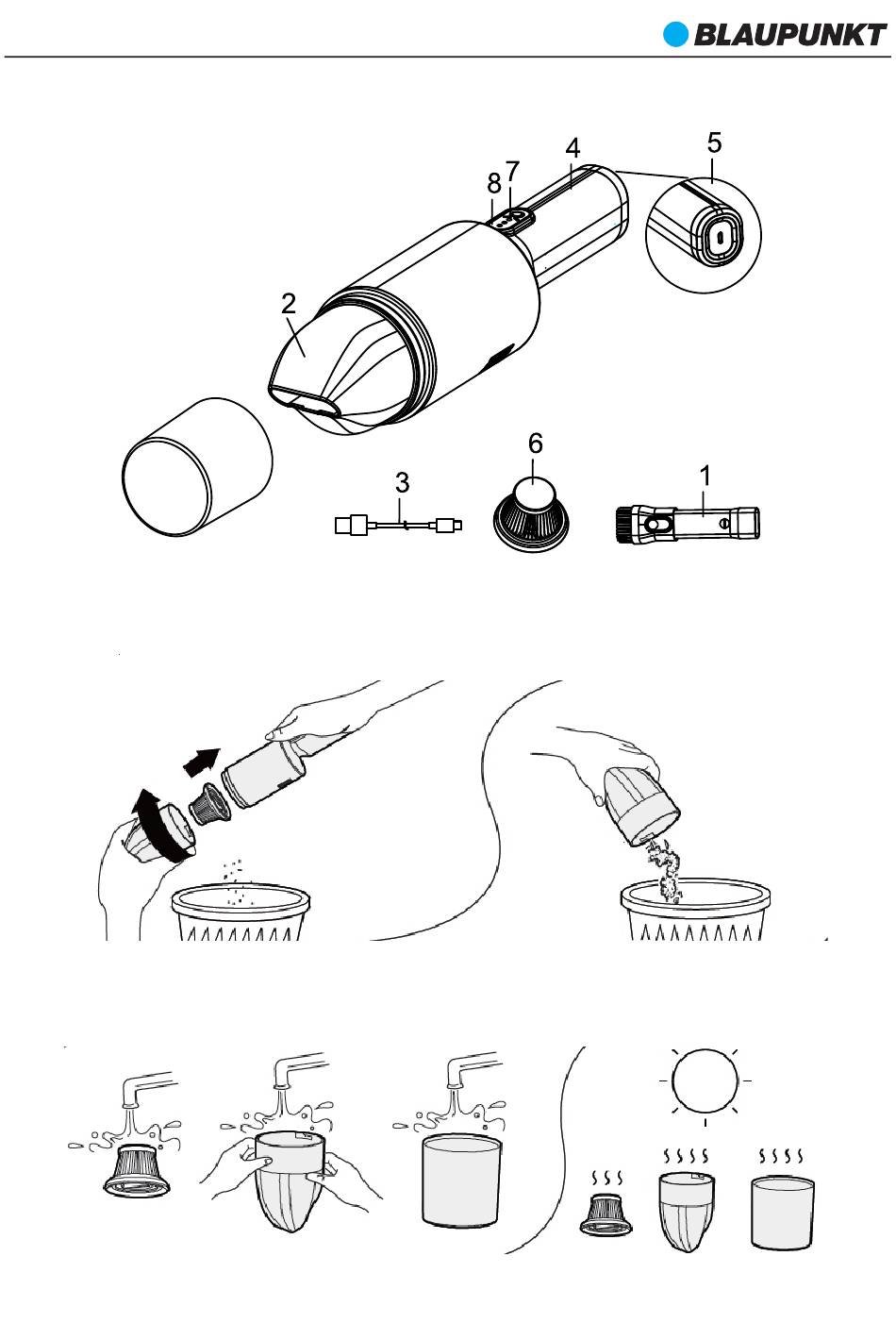 BLAUPUNKT

4
5
8
7
2
6
3
1