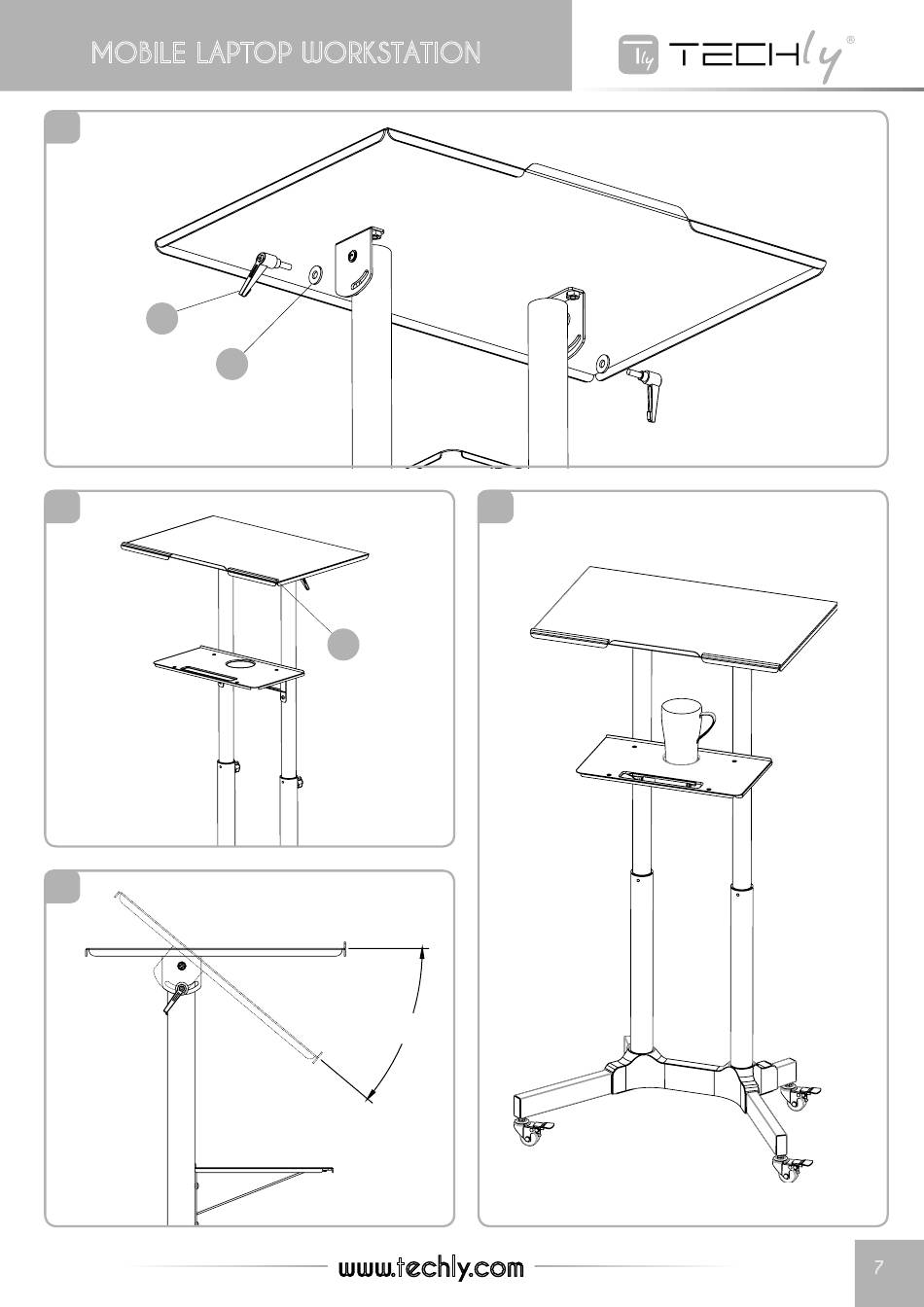 MOBILE LAPTOP WORKSTATION

Tly TECHly®

www.techly.com

7