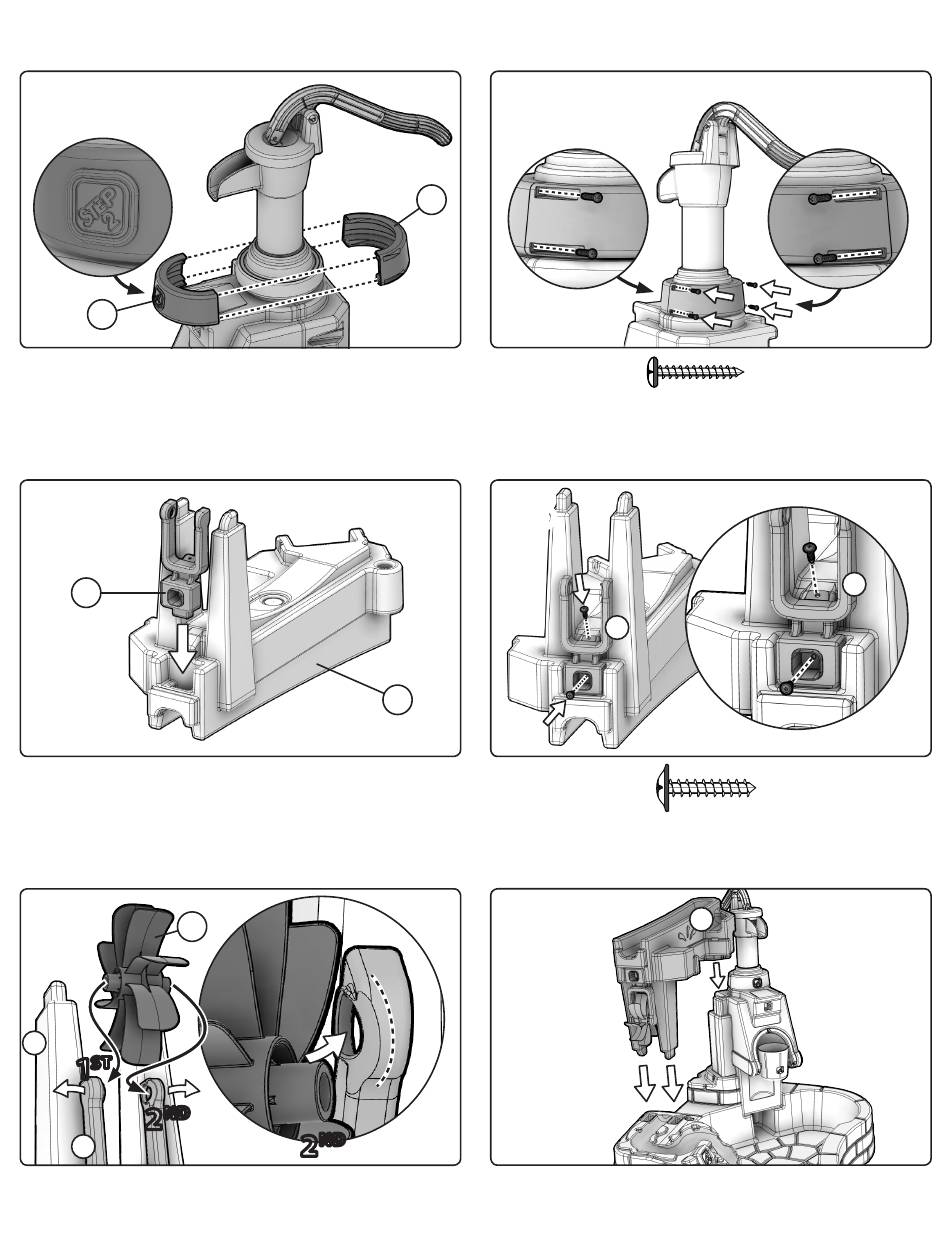 STEP 2

1ST

2ND

2ND