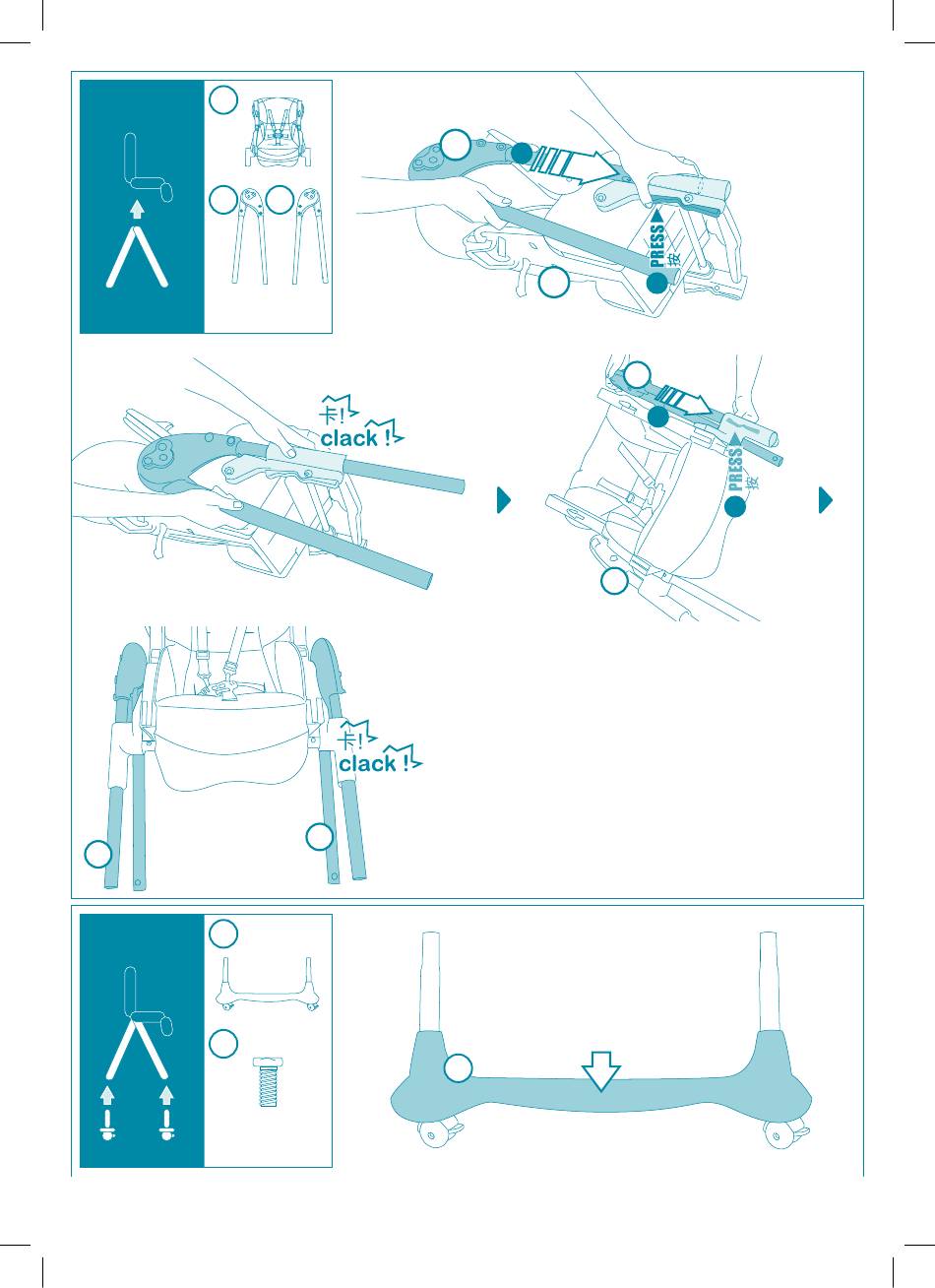 PRESS 按

卡!
clack !

PRESS 按

卡!
clack !