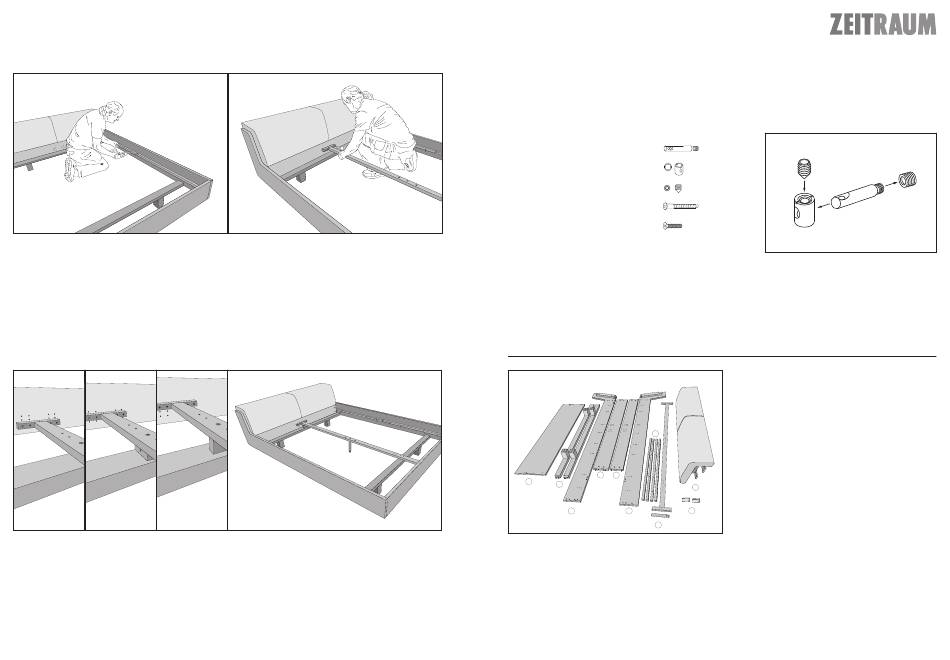 ZEITRAUM