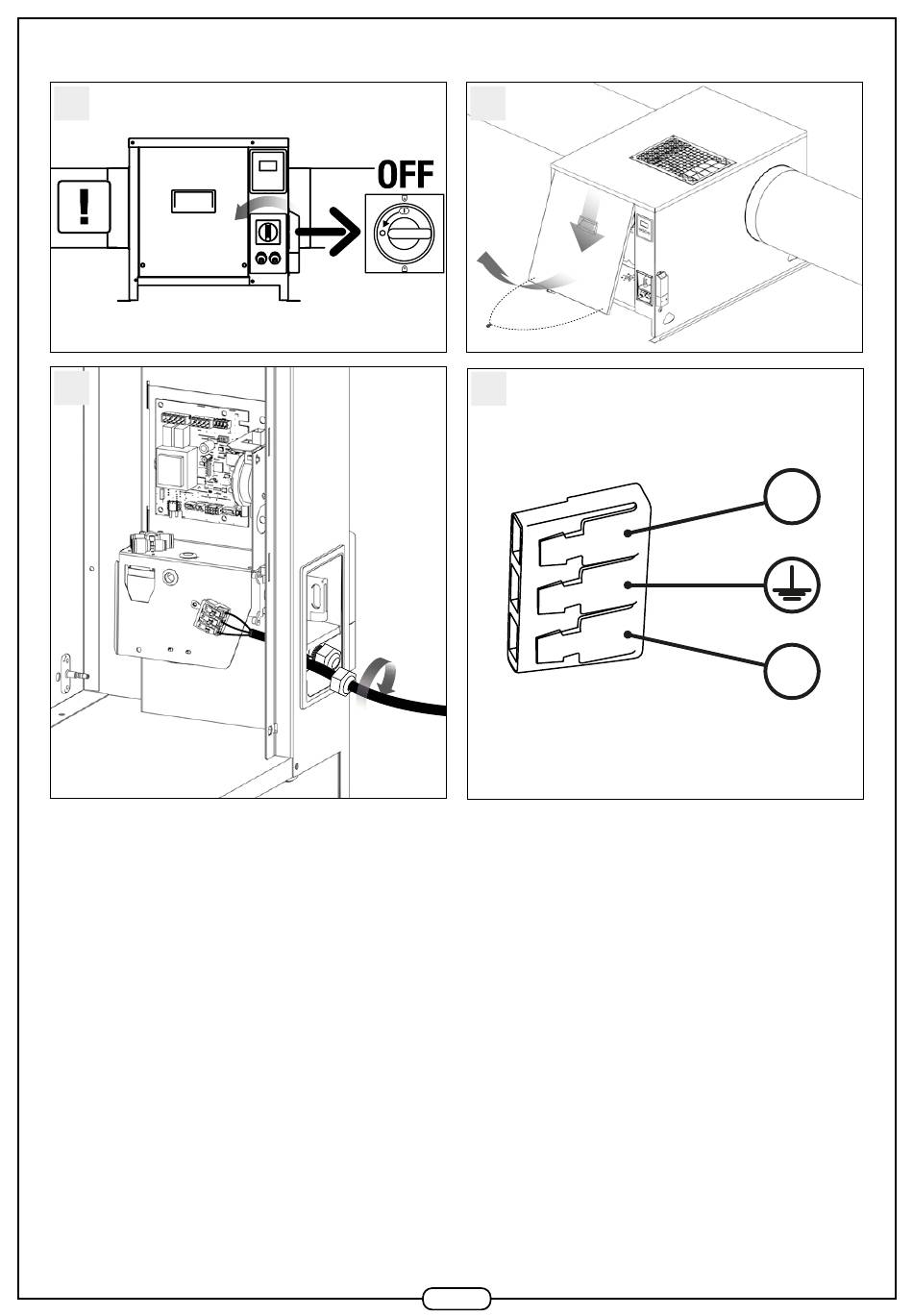 !

OFF