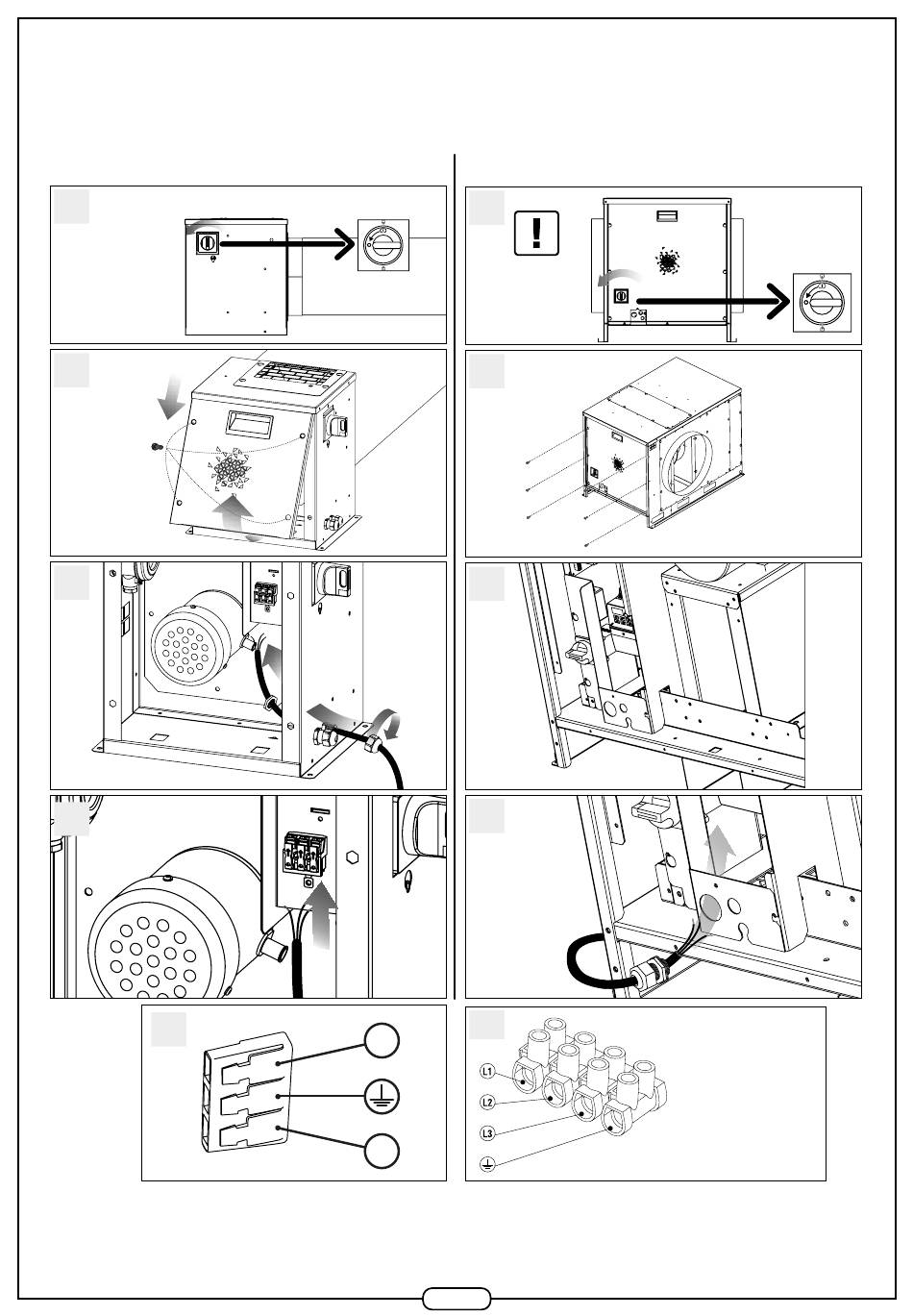 !

L1
L2
L3