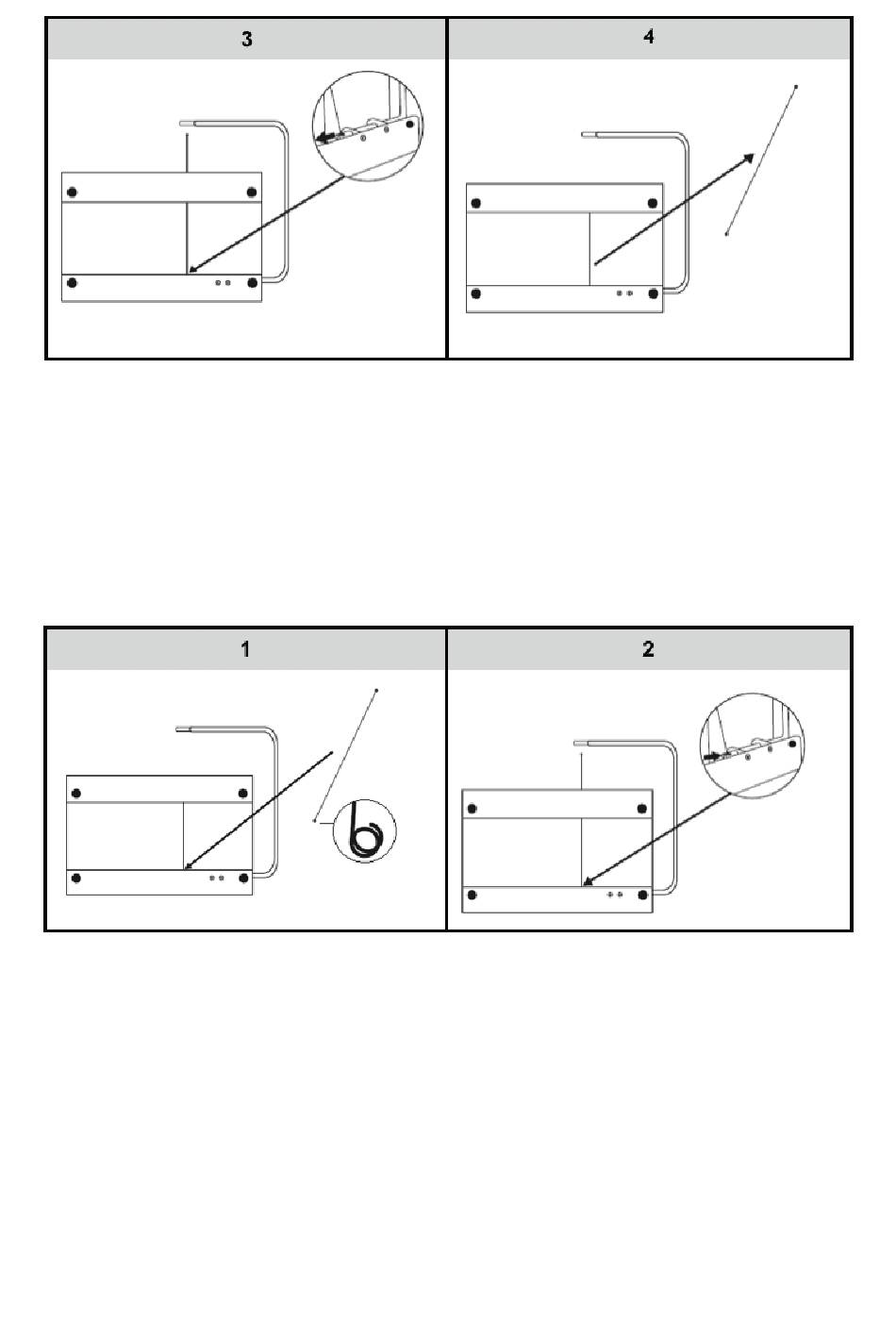 | 3 | 4 |
|---|---|
| | |

| 1 | 2 |
|---|---|
| | |