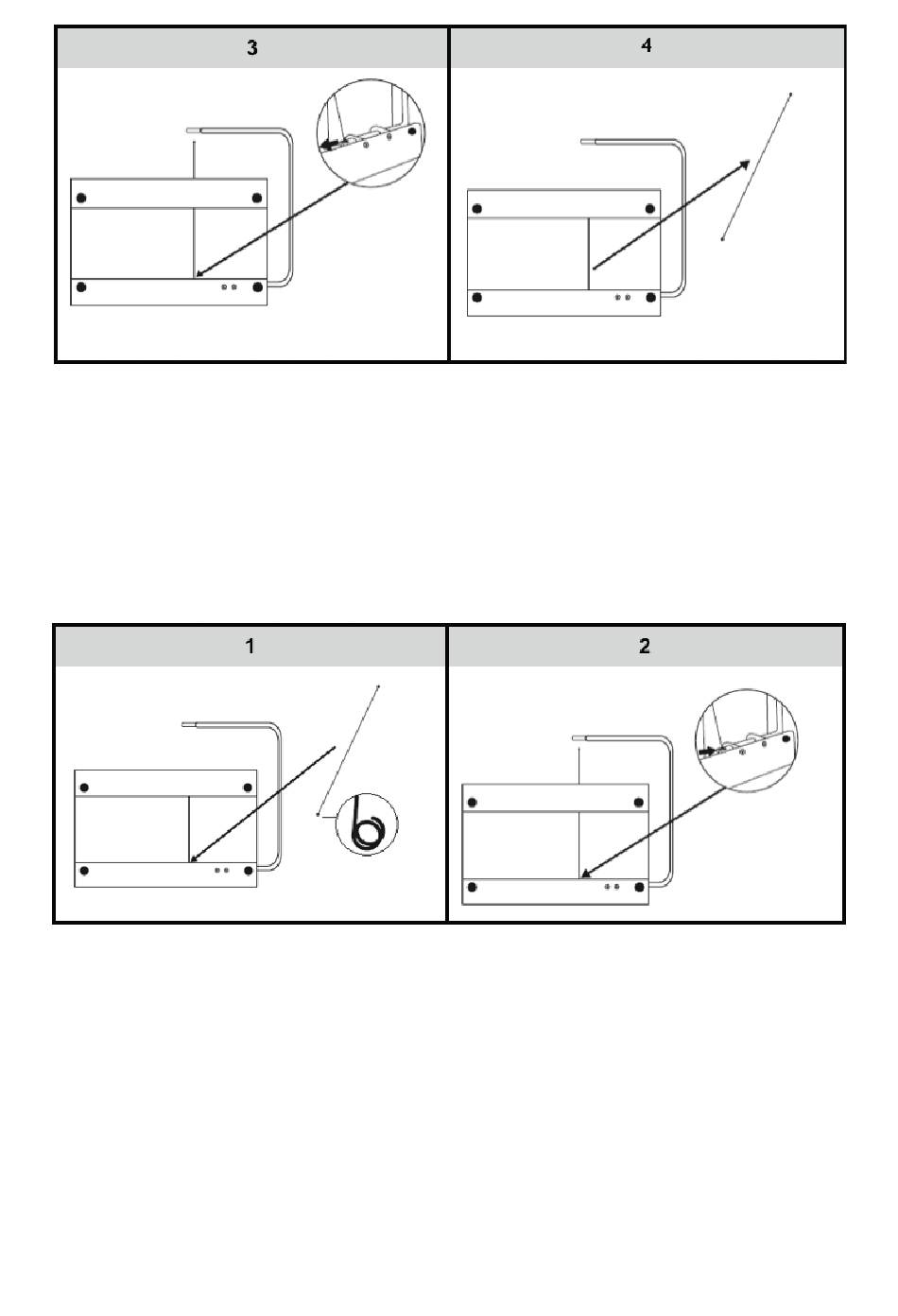 | 3 | 4 |
|---|---|
| | |

| 1 | 2 |
|---|---|
| | |