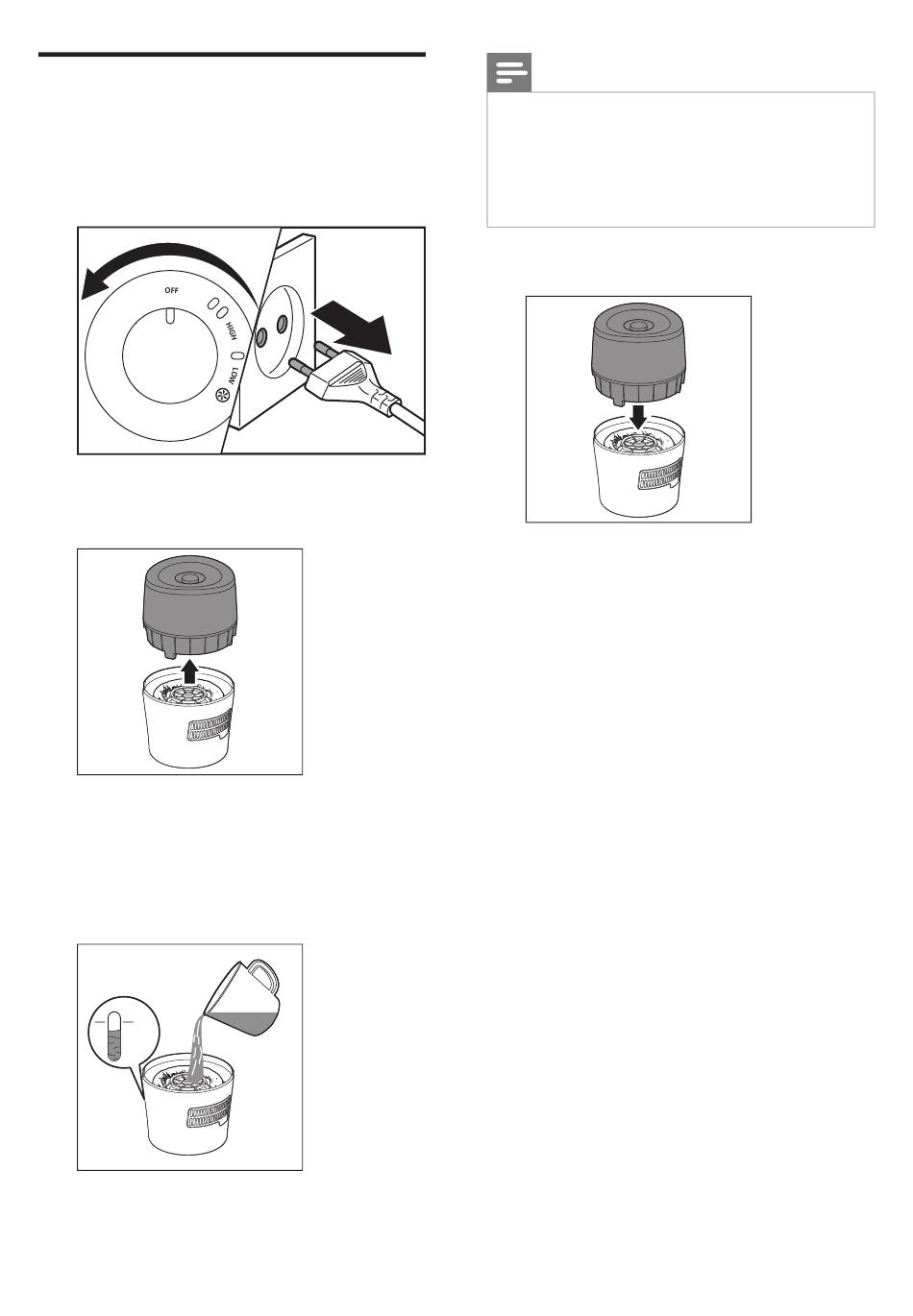 OFF

HIGH

LOW