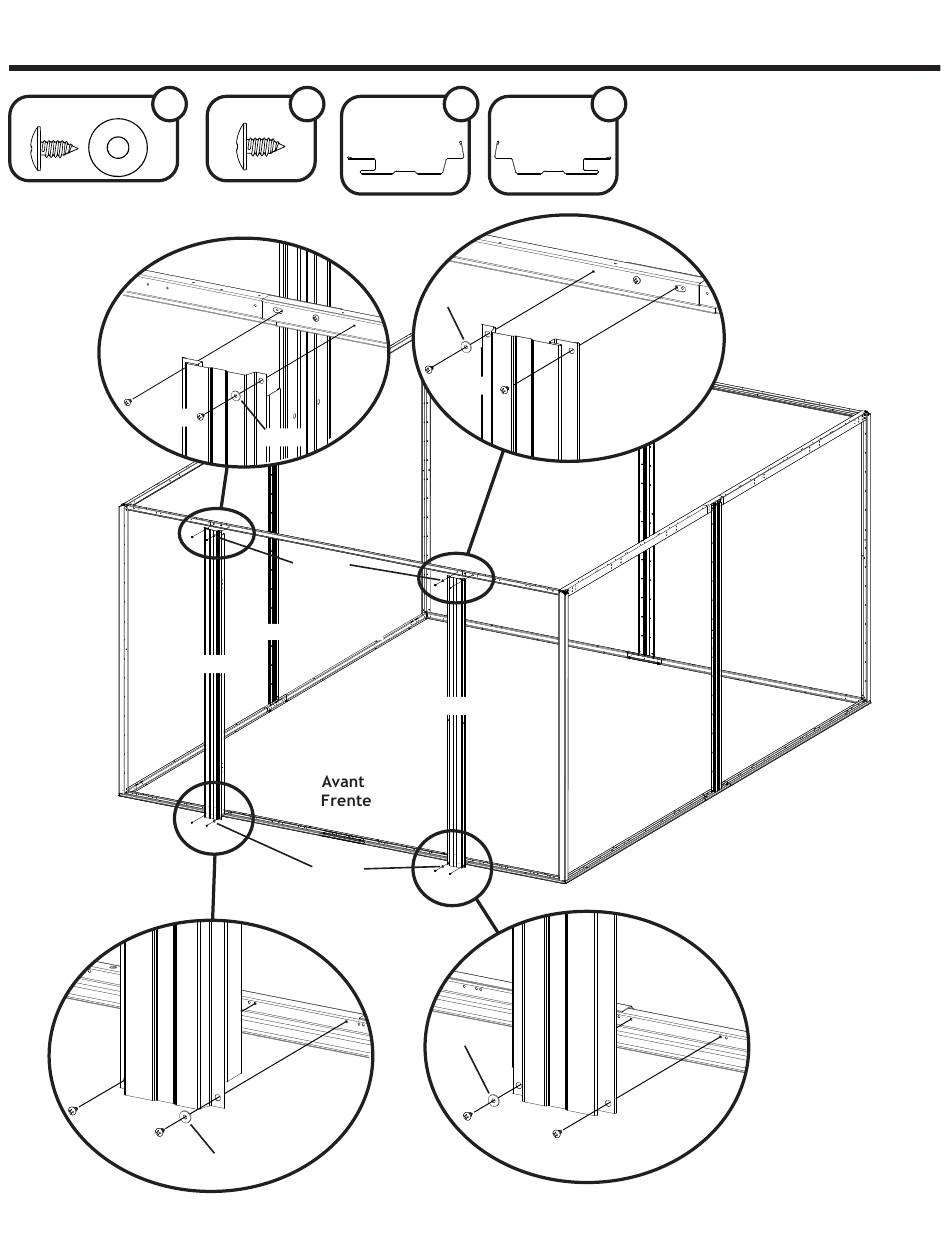 Avant
Frente