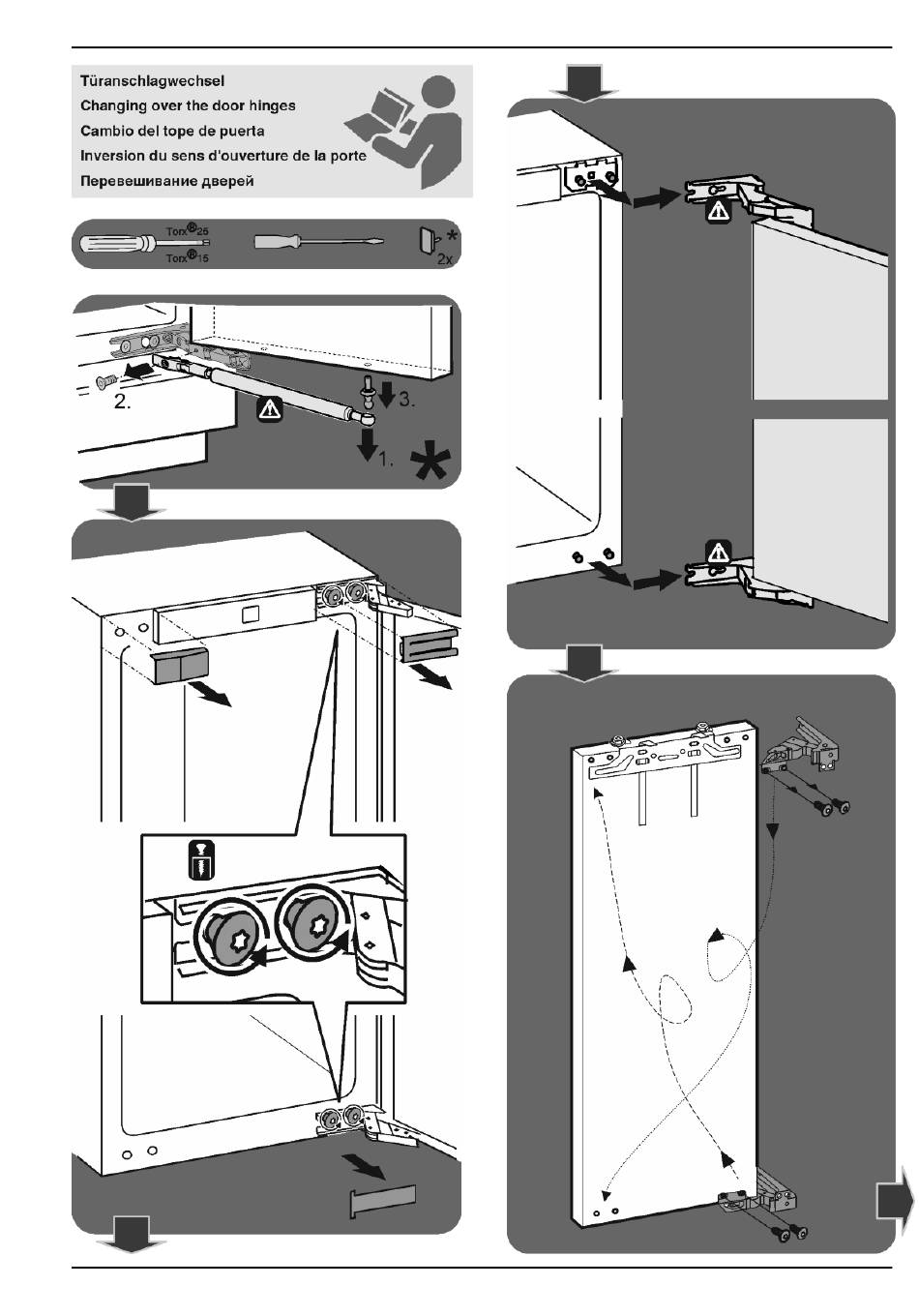 Türanschlagwechsel
Changing over the door hinges
Cambio del tope de puerta
Inversion du sens d'ouverture de la porte
Перевешивание дверей

Torx®25
Torx®15
*
2x

2.
3.
1.
*