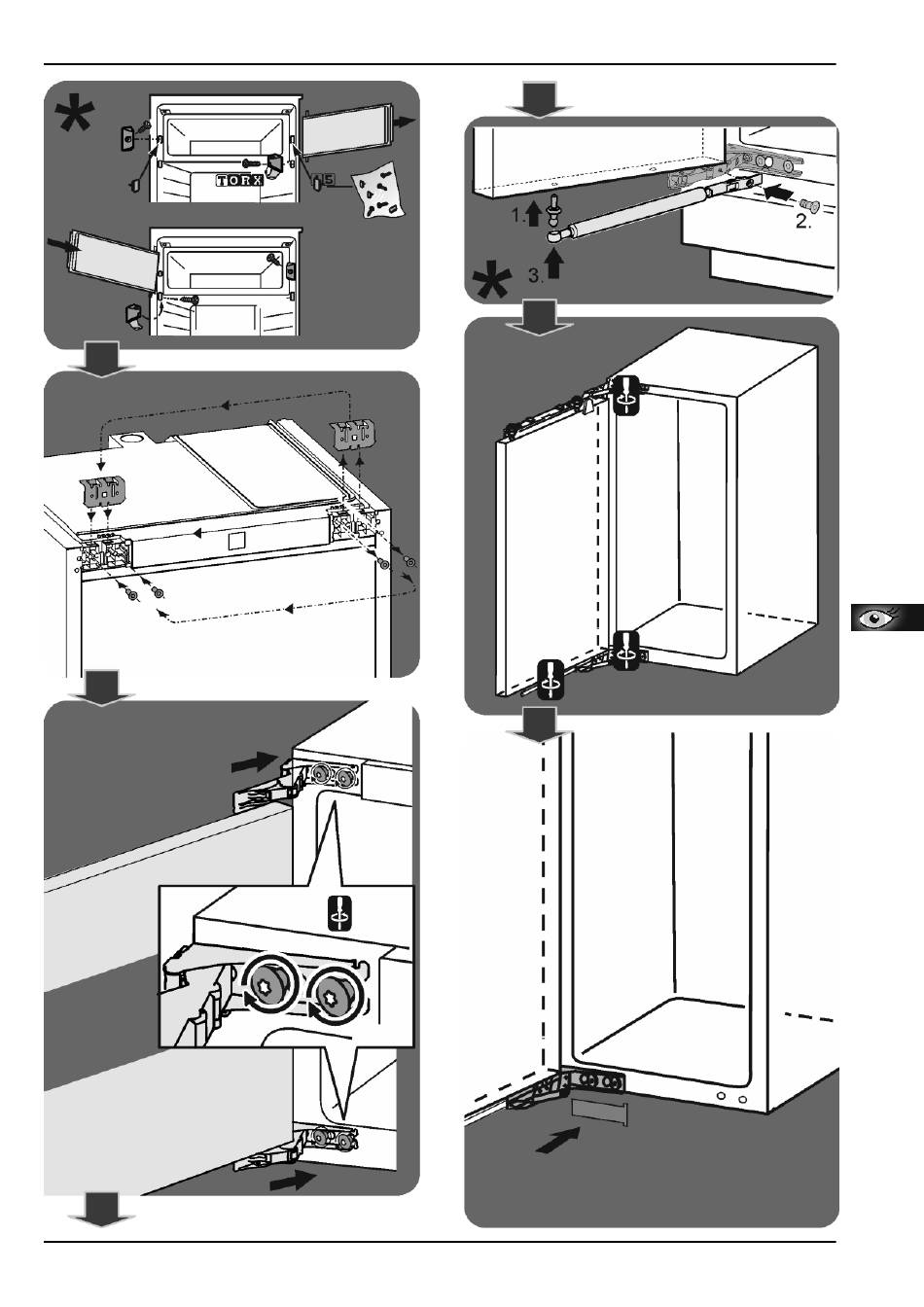 TORX
15
1.
2.
3.