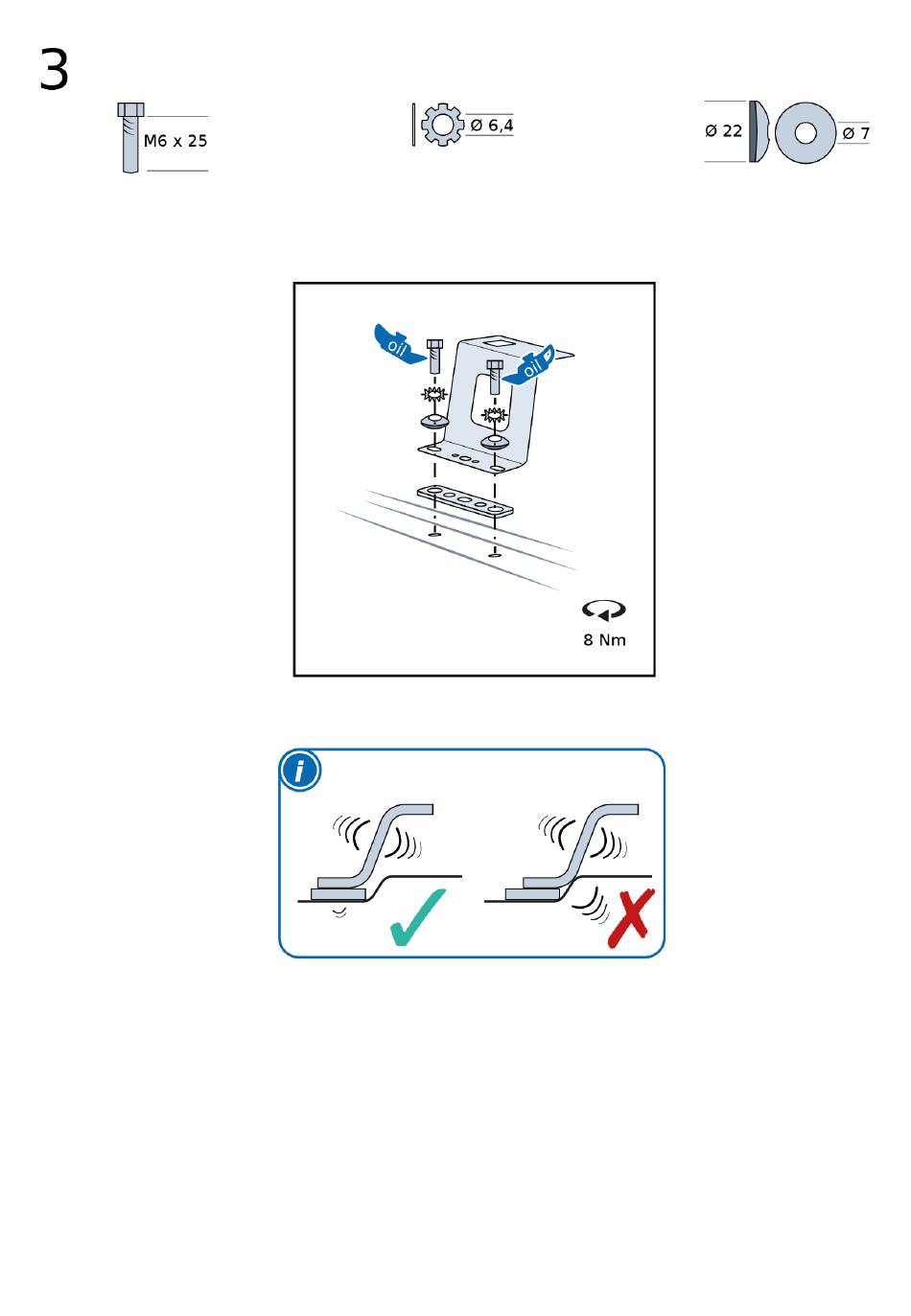 3

M6 x 25

Ø 6,4

Ø 22

Ø 7

oil

oil

8 Nm

i