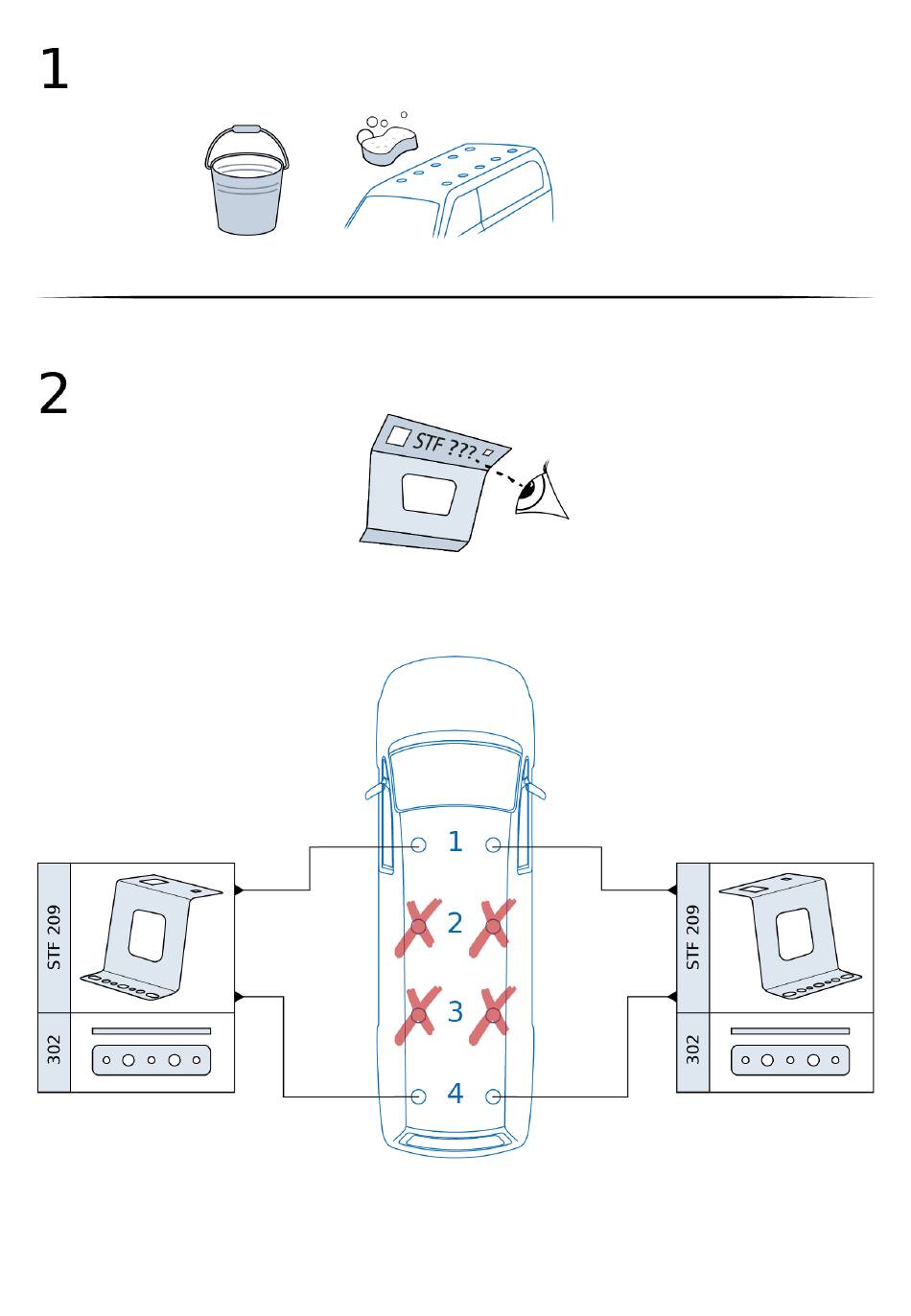 1

2

STF ???

STF 209

302

1

2

3

4

STF 209

302