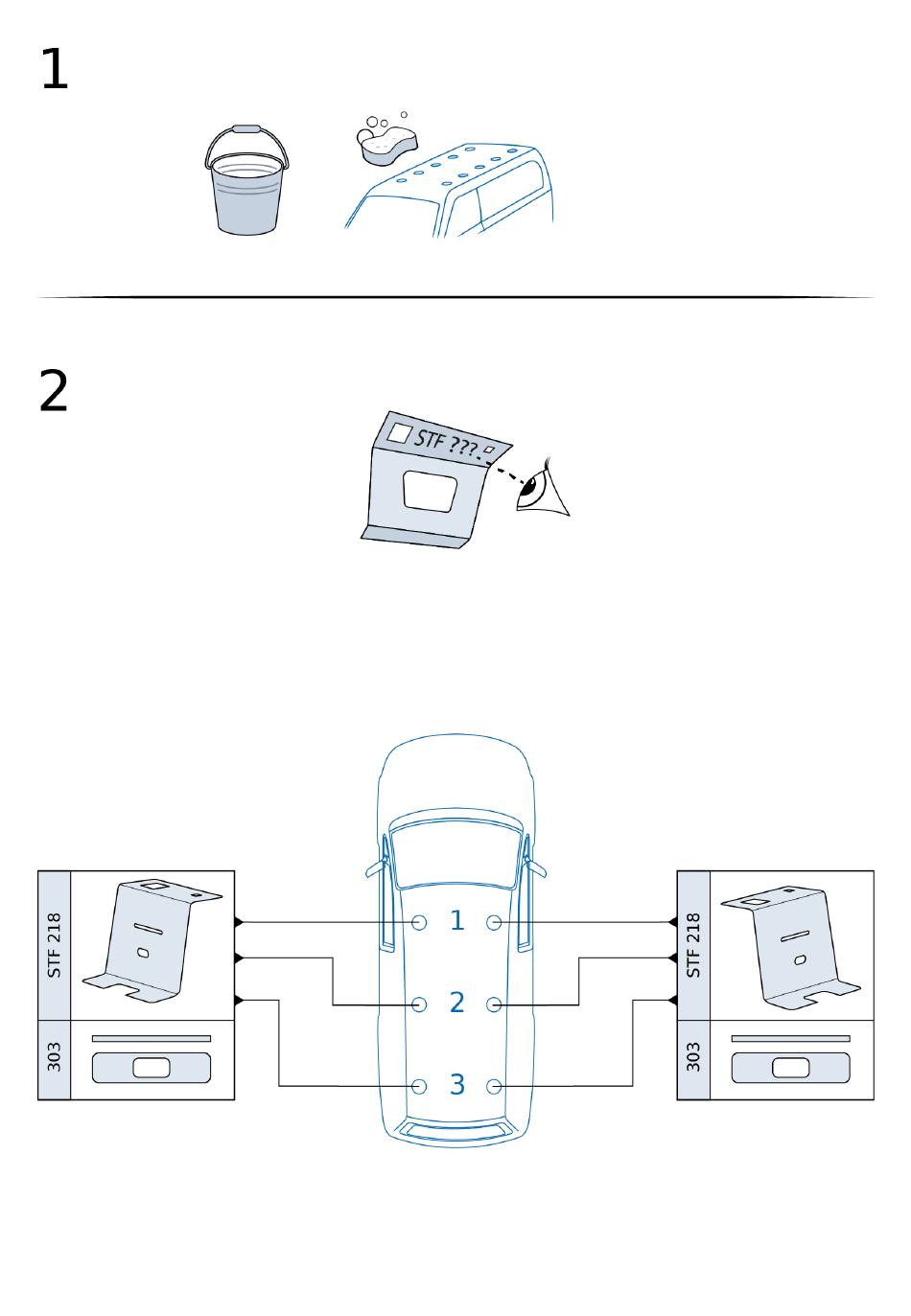 1

2

STF ???

STF 218

303

1

2

3

STF 218

303