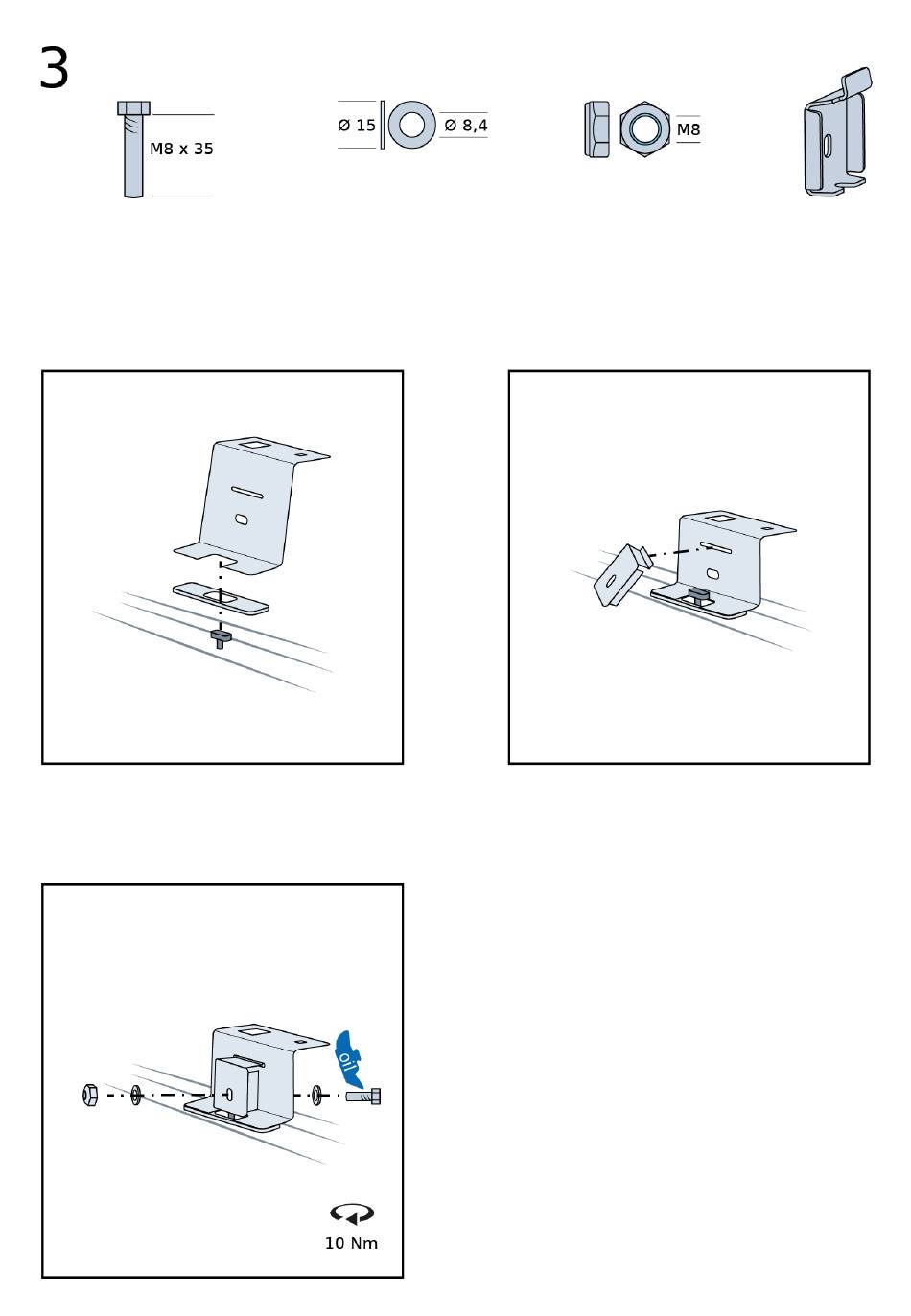 3

M8 x 35

Ø 15

Ø 8,4

M8

oil

10 Nm