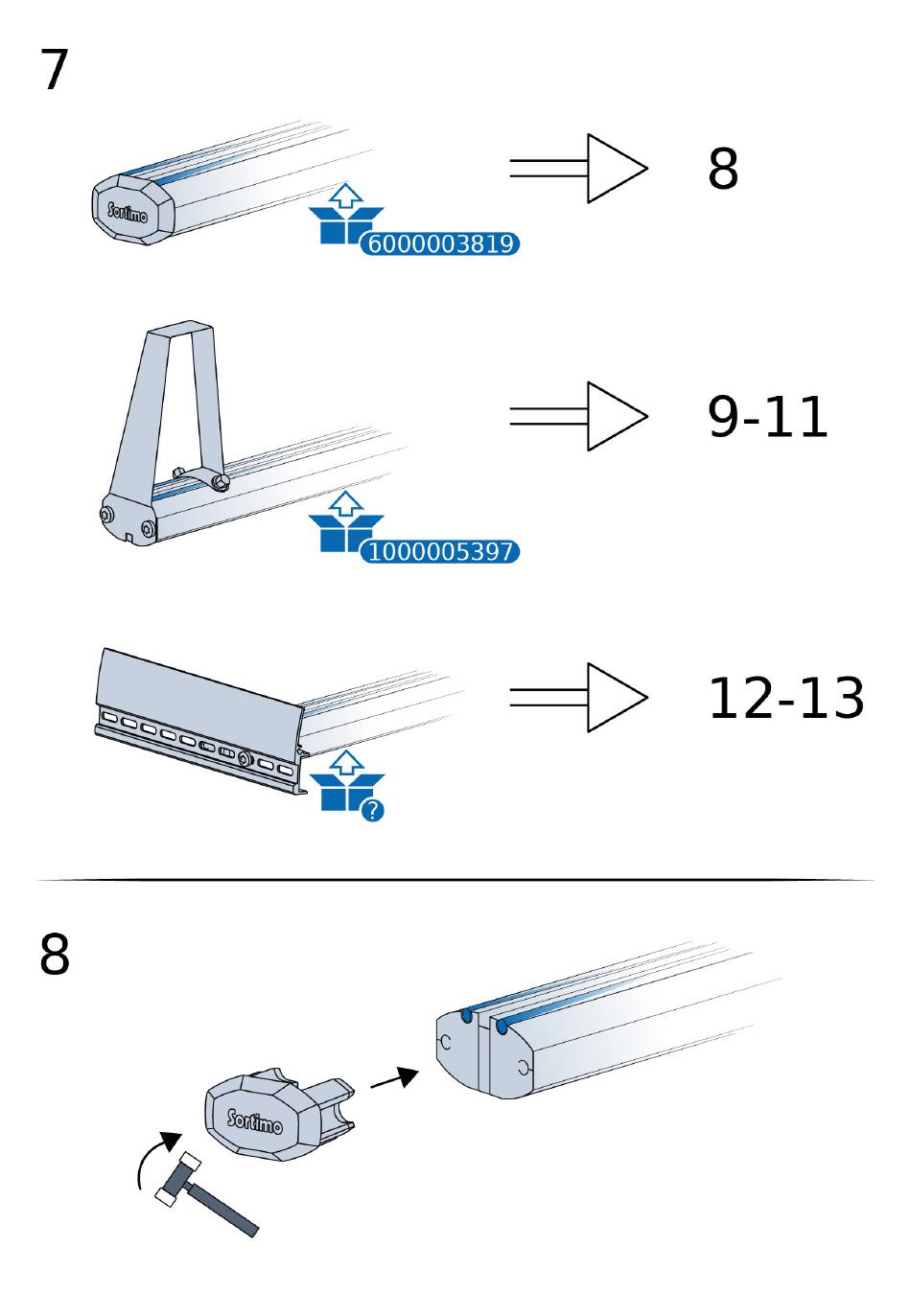 7

Sortimo

6000003819

8

1000005397

9-11

?

12-13

8

Sortimo