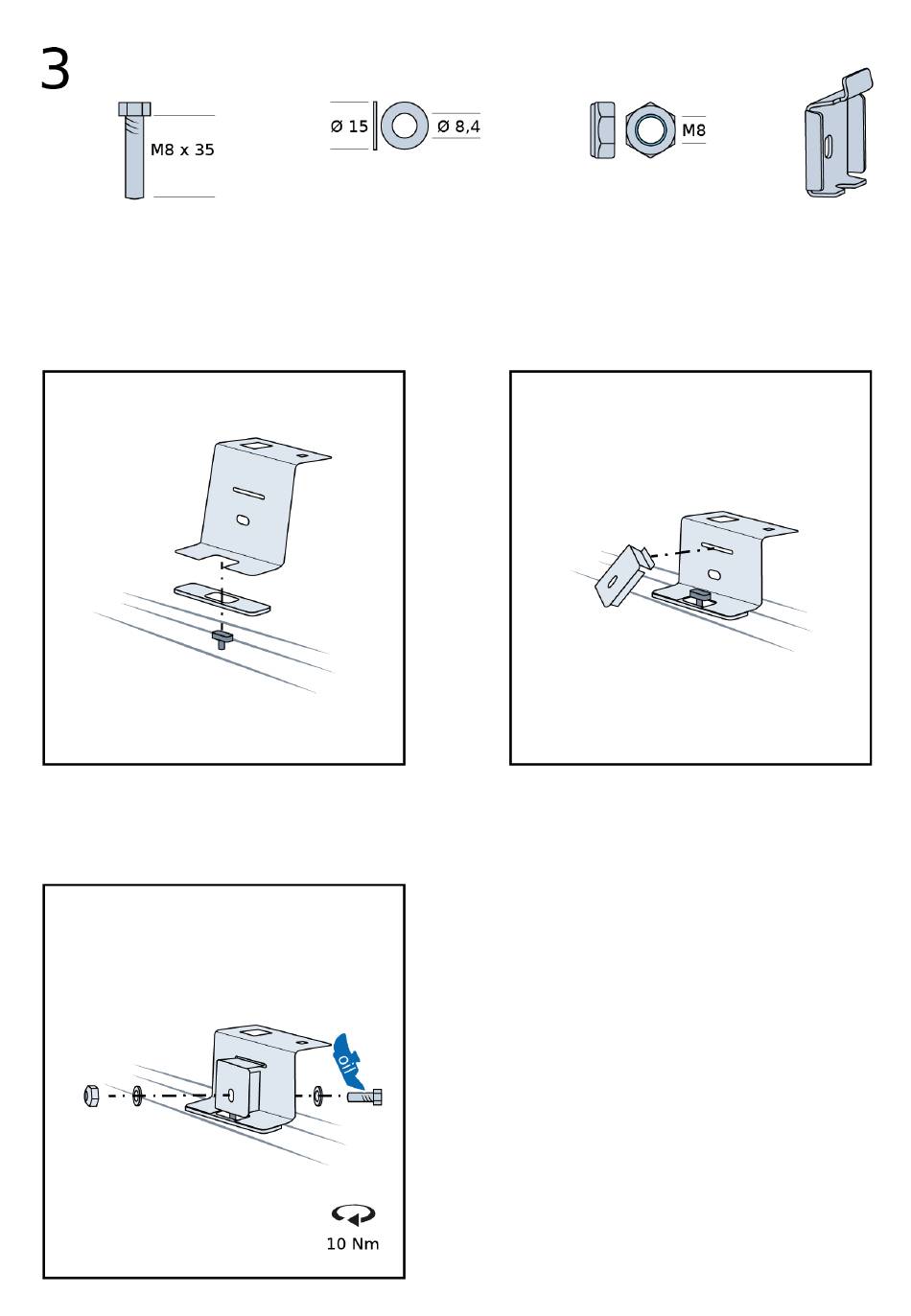 3

M8 x 35

Ø 15

Ø 8,4

M8

oil

10 Nm