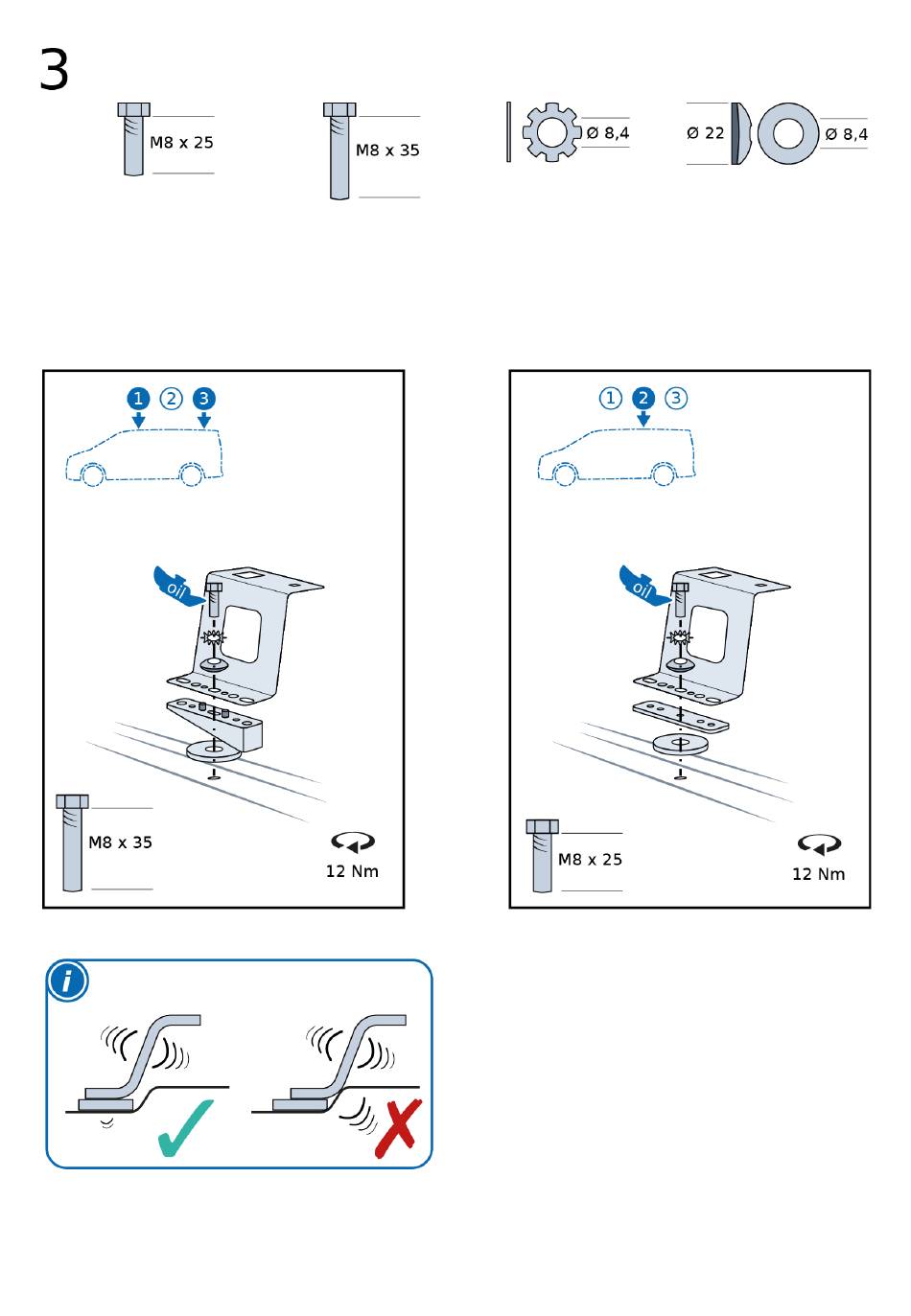 3

M8 x 25

M8 x 35

Ø 8,4

Ø 22

Ø 8,4

1 2 3

oil

M8 x 35

12 Nm

1 2 3

oil

M8 x 25

12 Nm

i