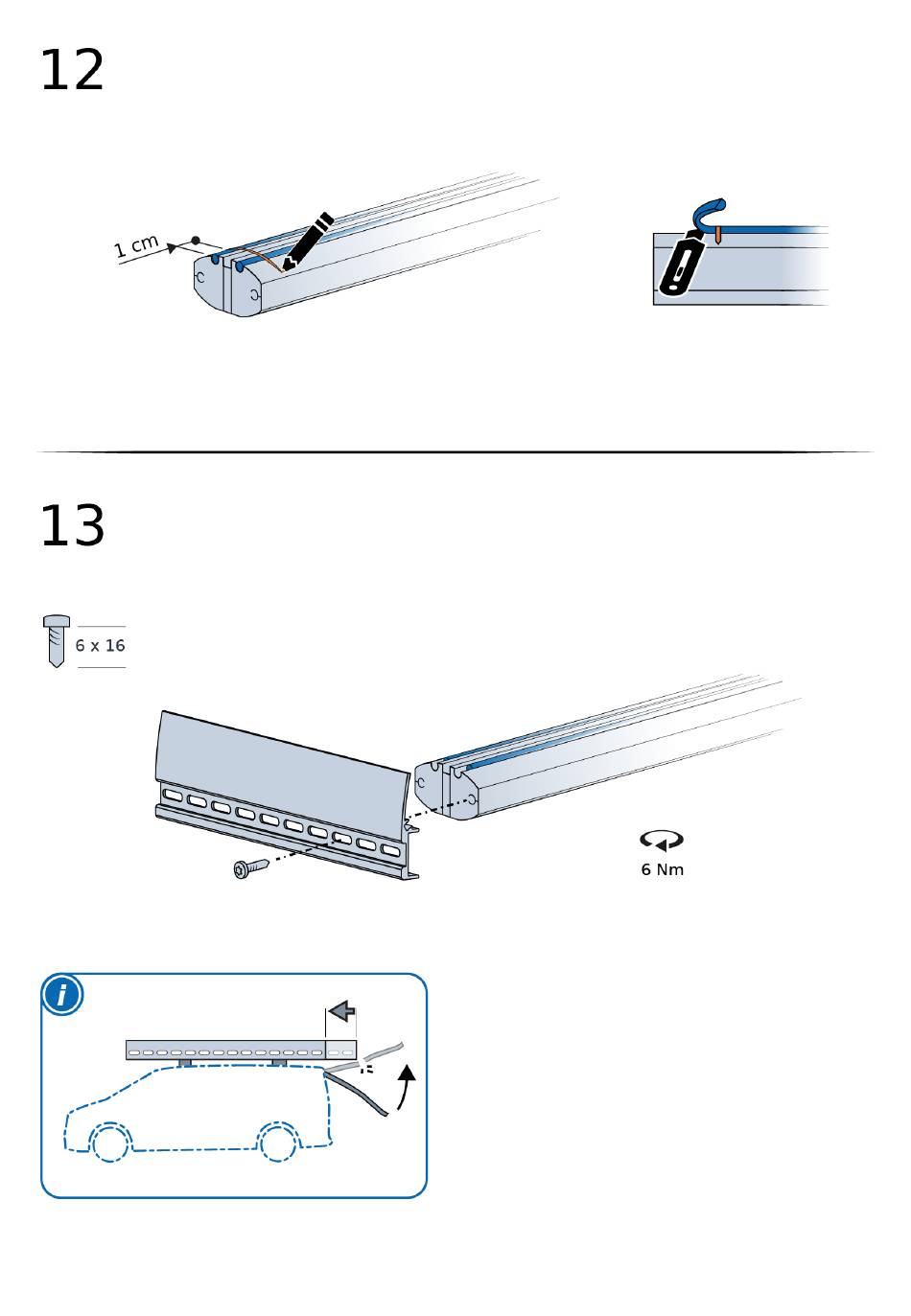 12

1 cm

13

6 x 16

6 Nm

i