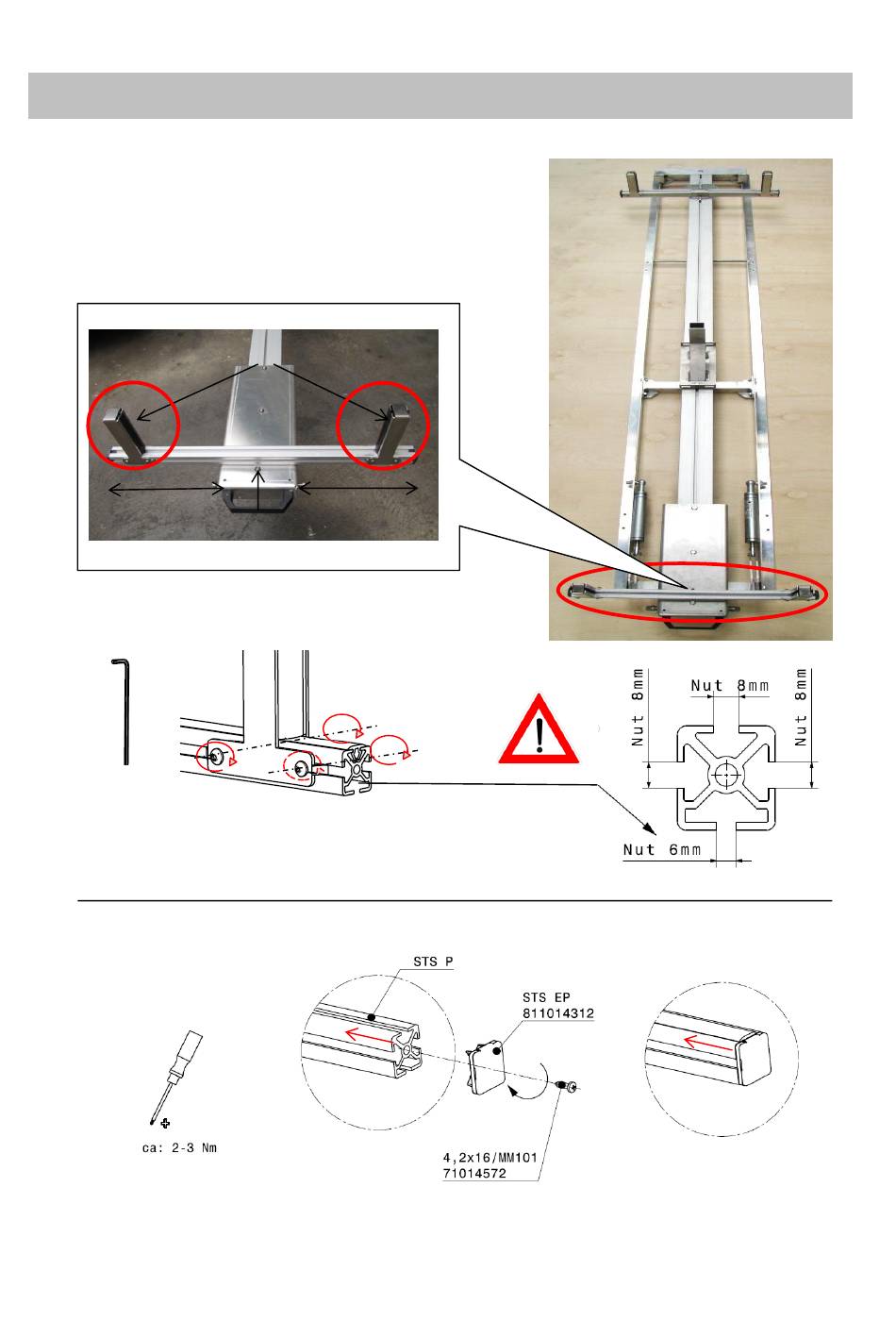 Nut 8mm

Nut 8mm

Nut 8mm

Nut 6mm

STS P

STS EP
811014312

ca: 2-3 Nm

4,2x16/MM101
71014572