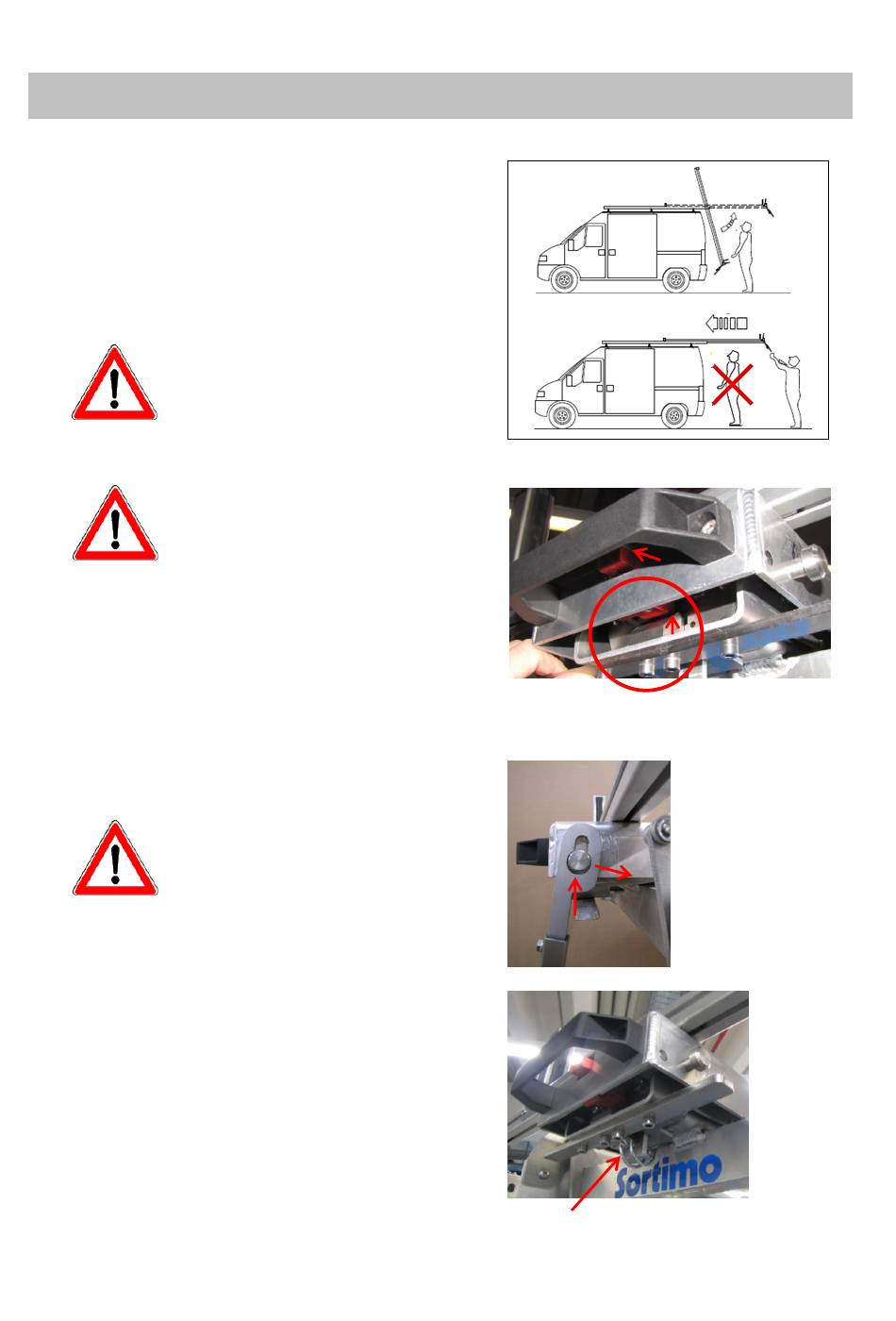 Sortimo